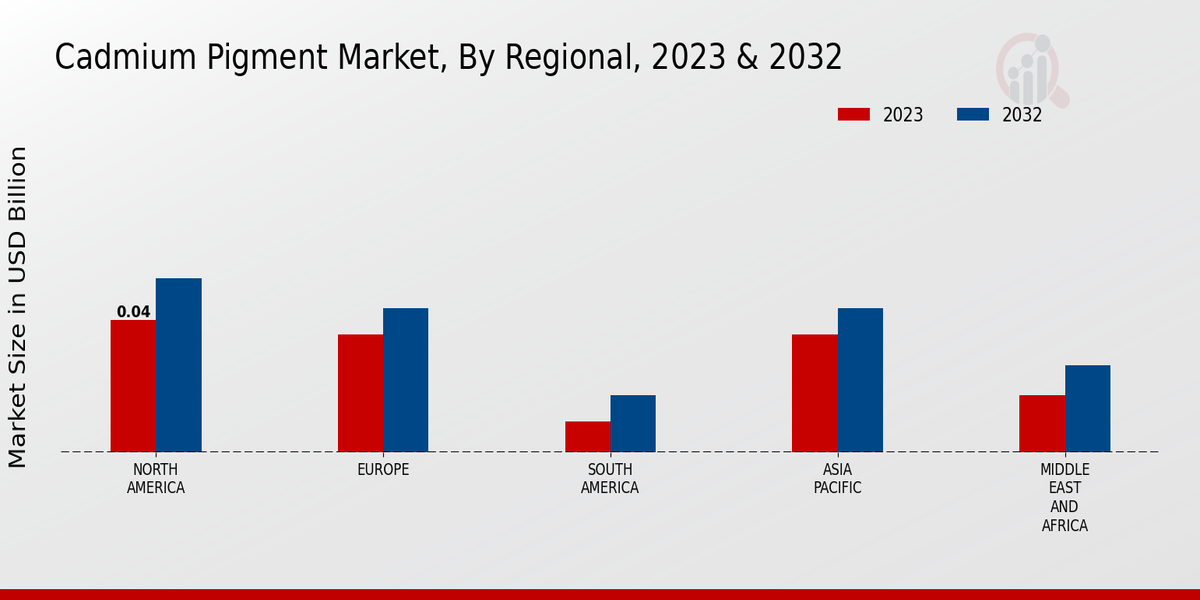 Cadmium Pigment Market, By Regional, 2023 & 2032

2023
2032

Market Size in USD Billion

0.04

NORTH AMERICA
EUROPE
SOUTH AMERICA
ASIA PACIFIC
MIDDLE EAST AND AFRICA