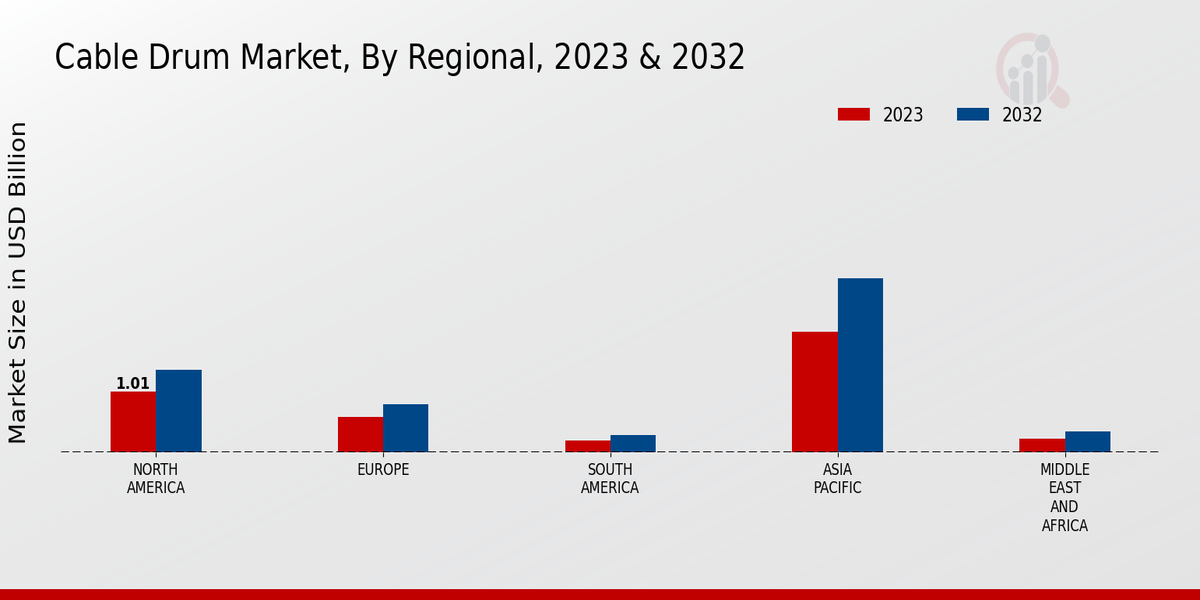 Cable Drum Market, By Regional, 2023 & 2032

2023
2032

Market Size in USD Billion

1.01

NORTH AMERICA
EUROPE
SOUTH AMERICA
ASIA PACIFIC
MIDDLE EAST AND AFRICA