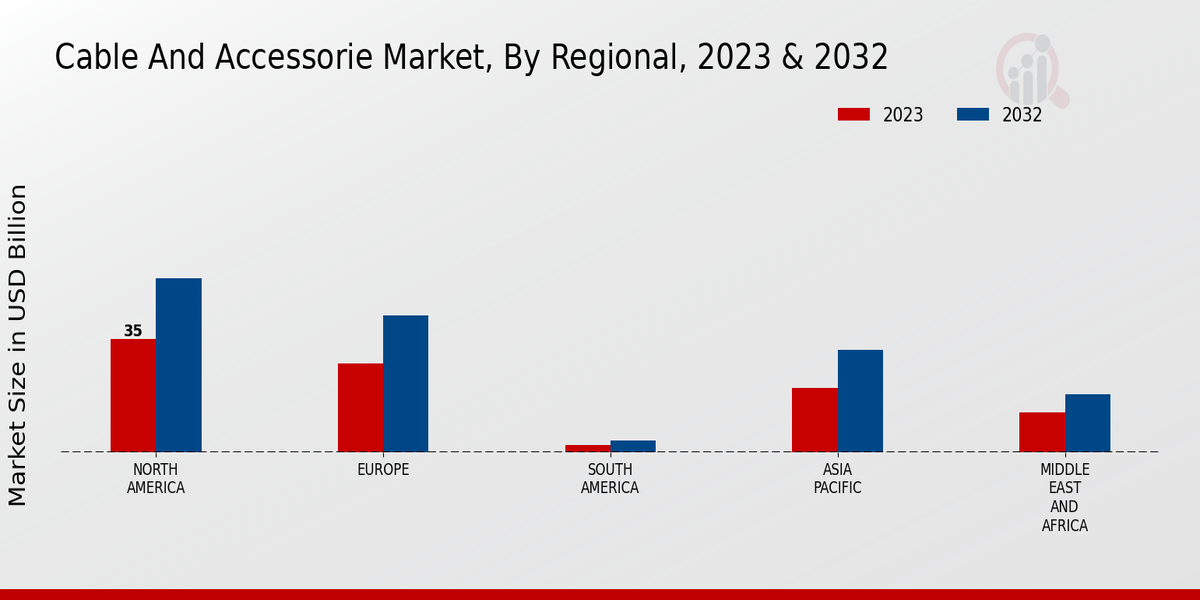 Cable And Accessorie Market, By Regional, 2023 & 2032

2023
2032

Market Size in USD Billion

35

NORTH AMERICA
EUROPE
SOUTH AMERICA
ASIA PACIFIC
MIDDLE EAST AND AFRICA