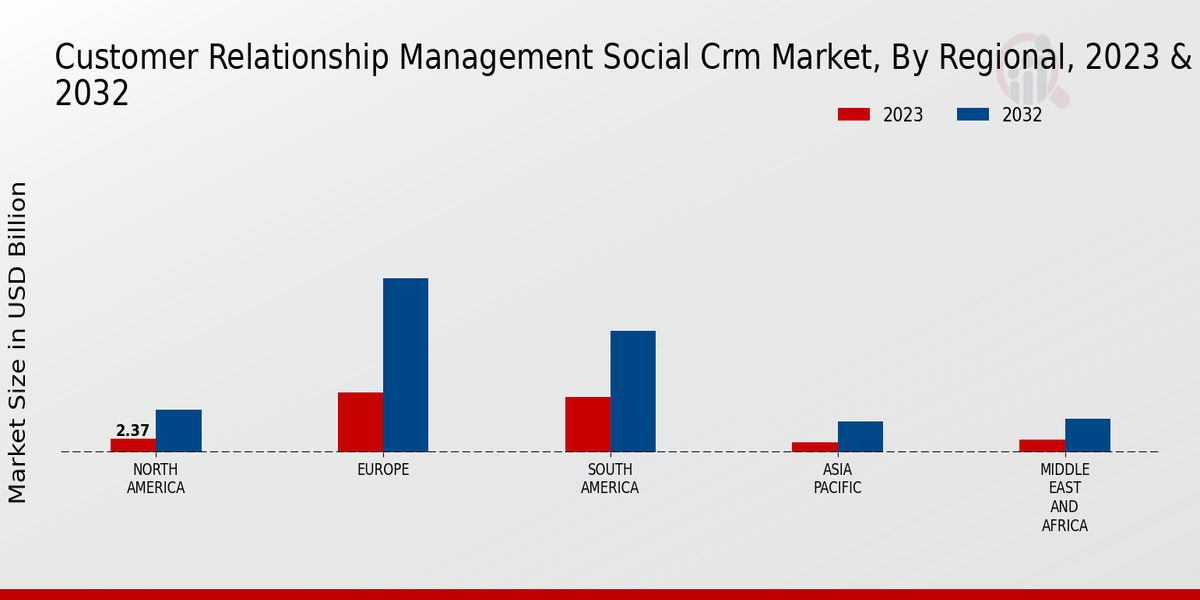 Customer Relationship Management Social Crm Market, By Regional, 2023 & 2032

2023
2032

Market Size in USD Billion

2.37

NORTH AMERICA
EUROPE
SOUTH AMERICA
ASIA PACIFIC
MIDDLE EAST AND AFRICA