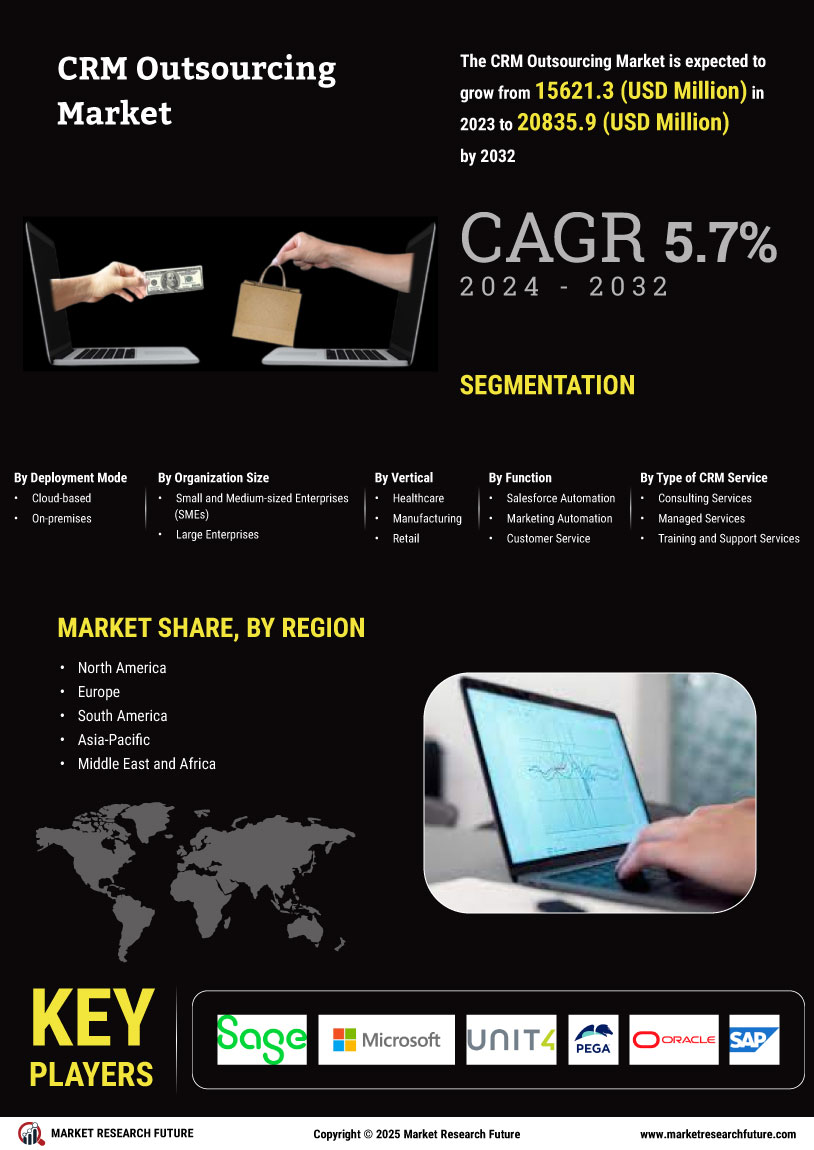 CRM Outsourcing Market

The CRM Outsourcing Market is expected to grow from 15621.3 (USD Million) in 2023 to 20835.9 (USD Million) by 2032

CAGR 5.7%
2024 - 2032

SEGMENTATION

By Deployment Mode
• Cloud-based
• On-premises

By Organization Size
• Small and Medium-sized Enterprises (SMEs)
• Large Enterprises

By Vertical
• Healthcare
• Manufacturing
• Retail

By Function
• Salesforce Automation
• Marketing Automation
• Customer Service

By Type of CRM Service
• Consulting Services
• Managed Services
• Training and Support Services

MARKET SHARE, BY REGION
• North America
• Europe
• South America
• Asia-Pacific
• Middle East and Africa

KEY PLAYERS

Sage
Microsoft
UNIT4
PEGA
ORACLE
SAP

MARKET RESEARCH FUTURE
Copyright © 2025 Market Research Future
www.marketresearchfuture.com