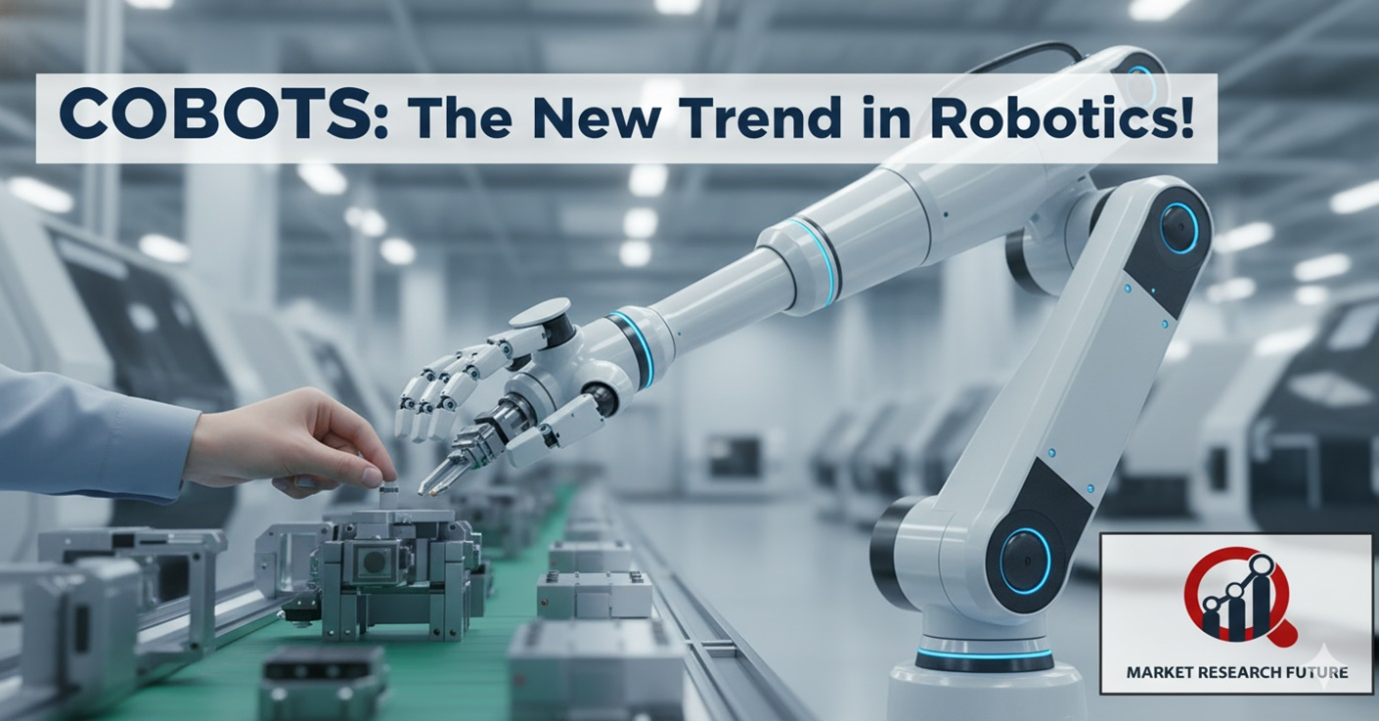 COBOTS: The New Trend in Robotics!

MARKET RESEARCH FUTURE