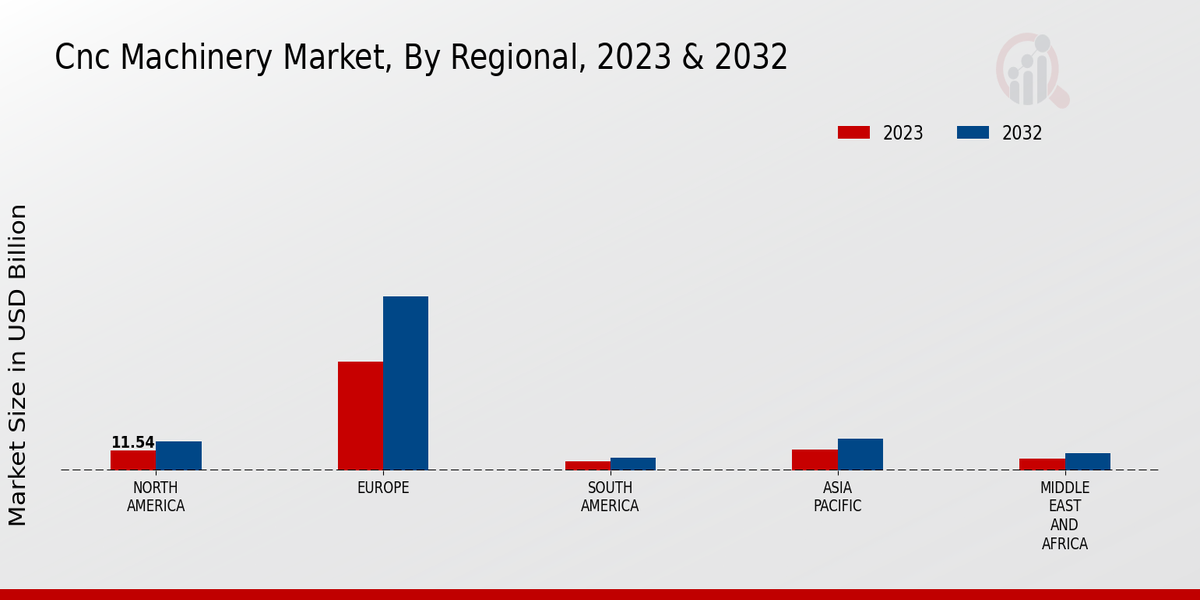 Cnc Machinery Market, By Regional, 2023 & 2032

2023 2032

Market Size in USD Billion

11.54

NORTH AMERICA

EUROPE

SOUTH AMERICA

ASIA PACIFIC

MIDDLE EAST AND AFRICA