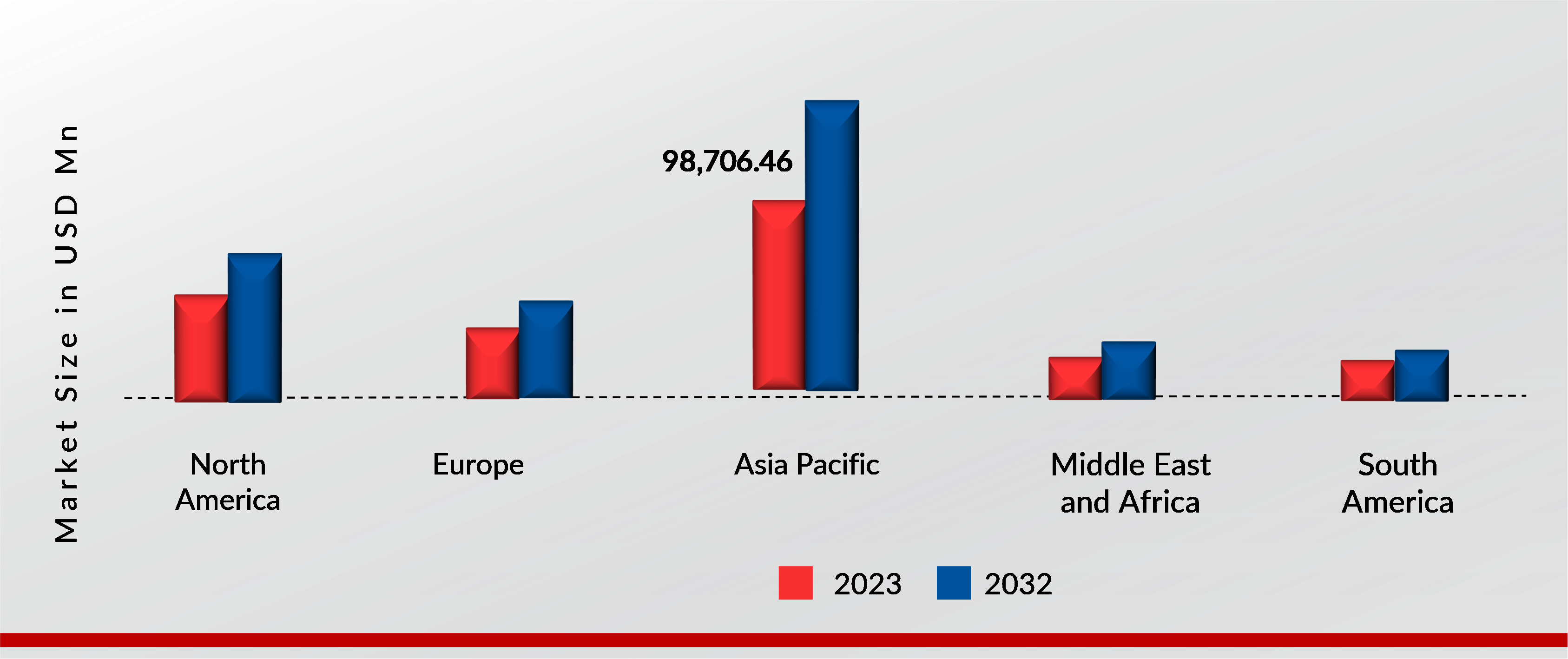 Market Size in USD Mn

98,706.46

North America

Europe

Asia Pacific

Middle East and Africa

South America

2023

2032