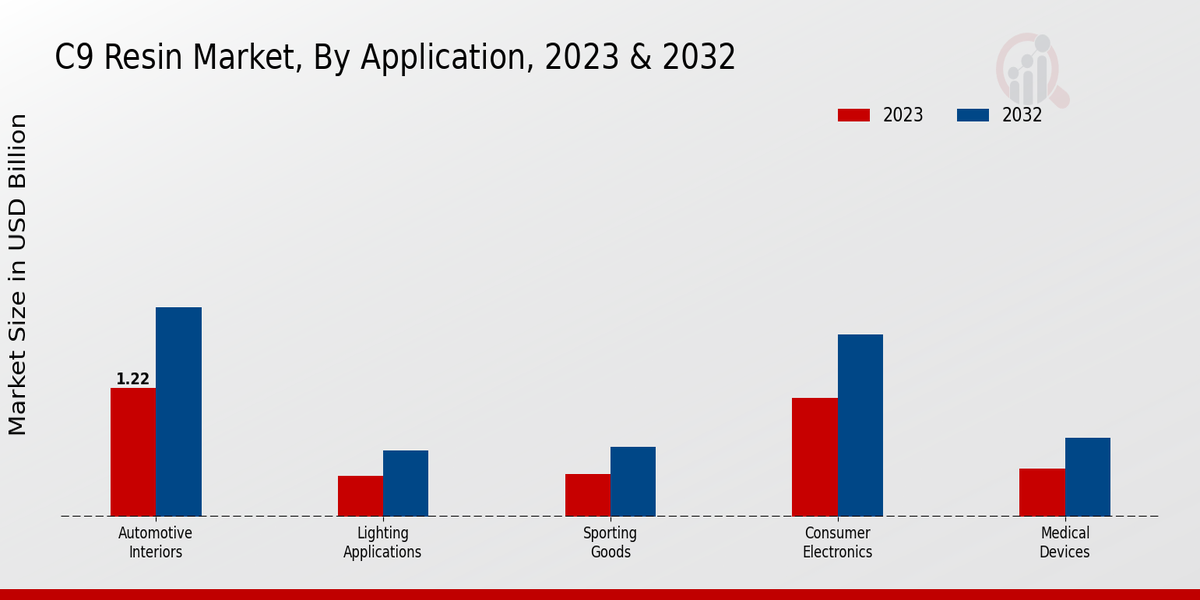 C9 Resin Market, By Application, 2023 & 2032

2023 2032

Market Size in USD Billion

1.22

Automotive Interiors

Lighting Applications

Sporting Goods

Consumer Electronics

Medical Devices