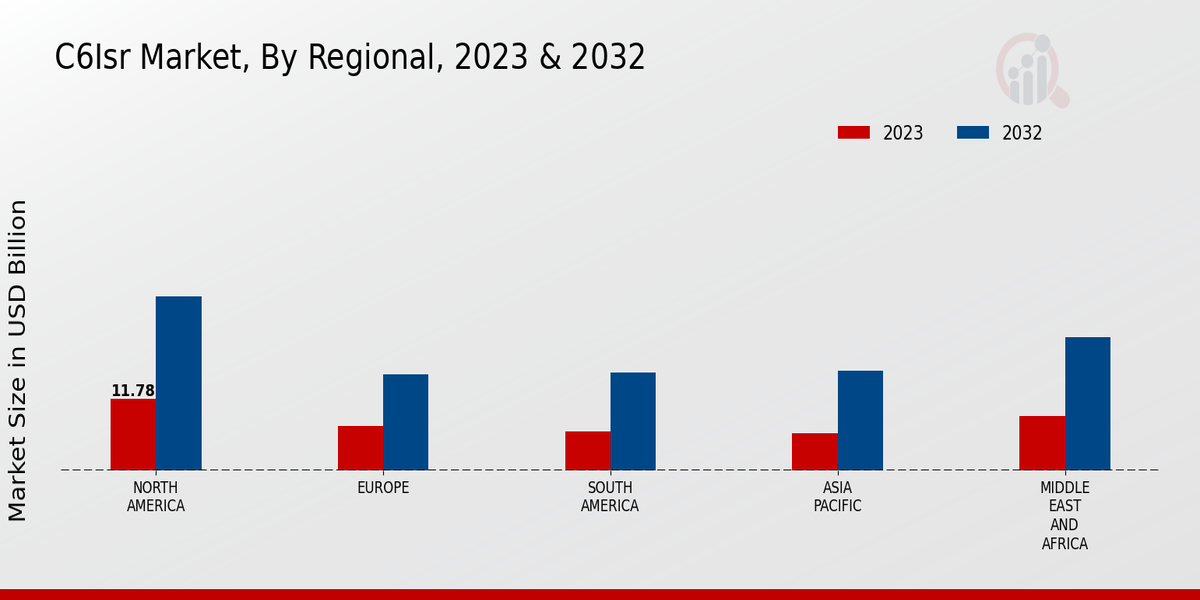 C6Isr Market, By Regional, 2023 & 2032

2023
2032

Market Size in USD Billion

11.78

NORTH AMERICA
EUROPE
SOUTH AMERICA
ASIA PACIFIC
MIDDLE EAST AND AFRICA