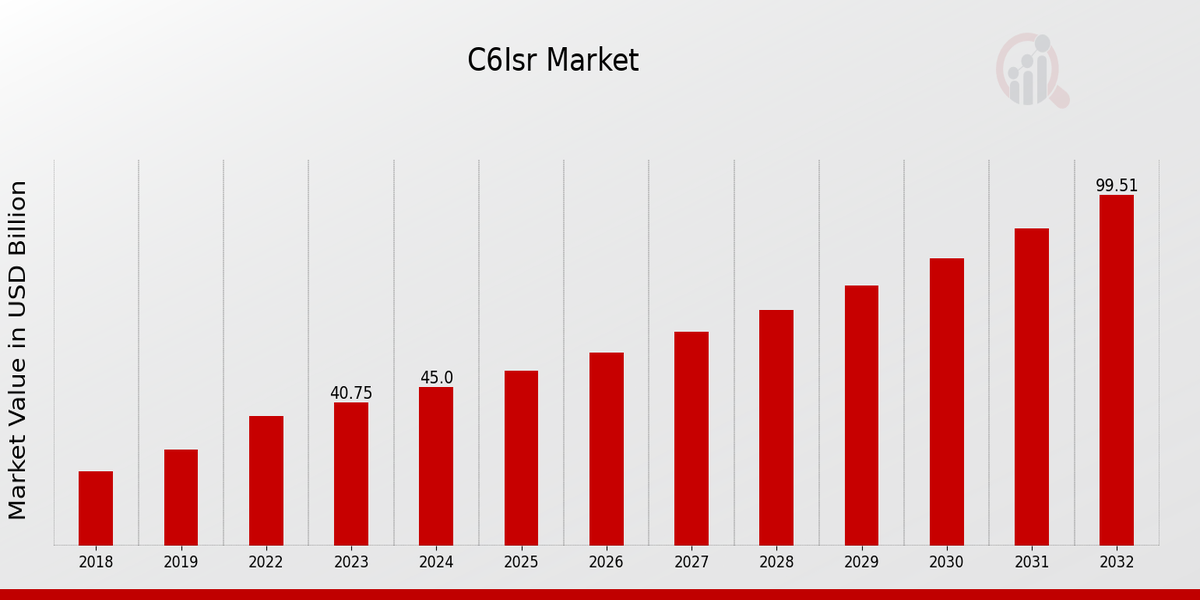 C6Isr Market

Market Value in USD Billion

40.75
45.0
99.51

2018
2019
2022
2023
2024
2025
2026
2027
2028
2029
2030
2031
2032