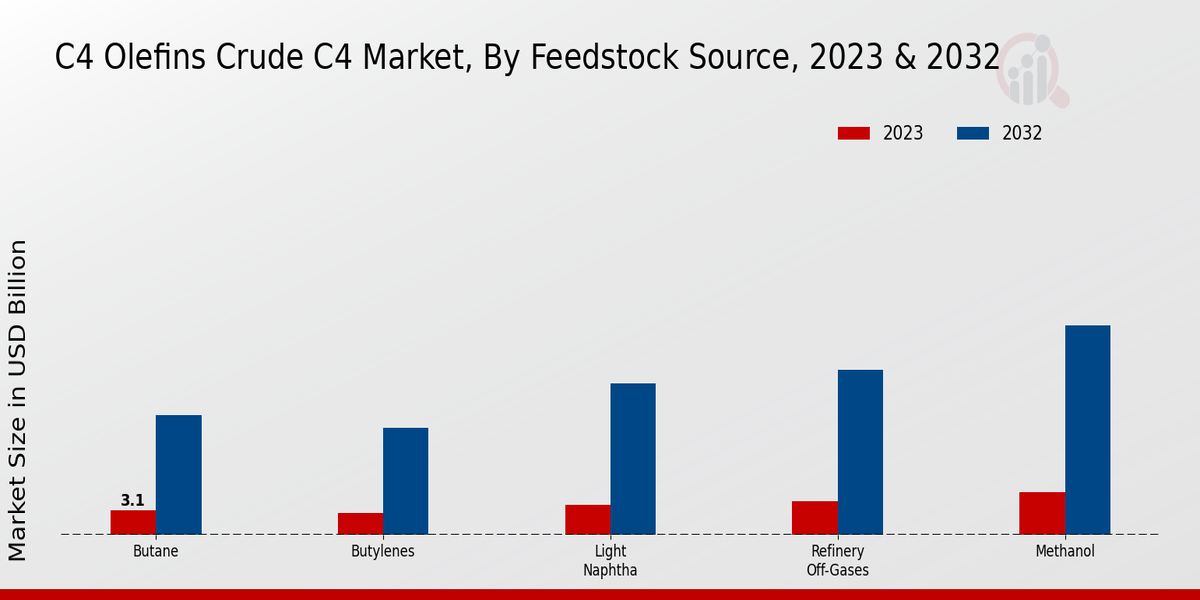 C4 Olefins Crude C4 Market, By Feedstock Source, 2023 & 2032

2023
2032

Market Size in USD Billion

3.1

Butane
Butylenes
Light Naphtha
Refinery Off-Gases
Methanol