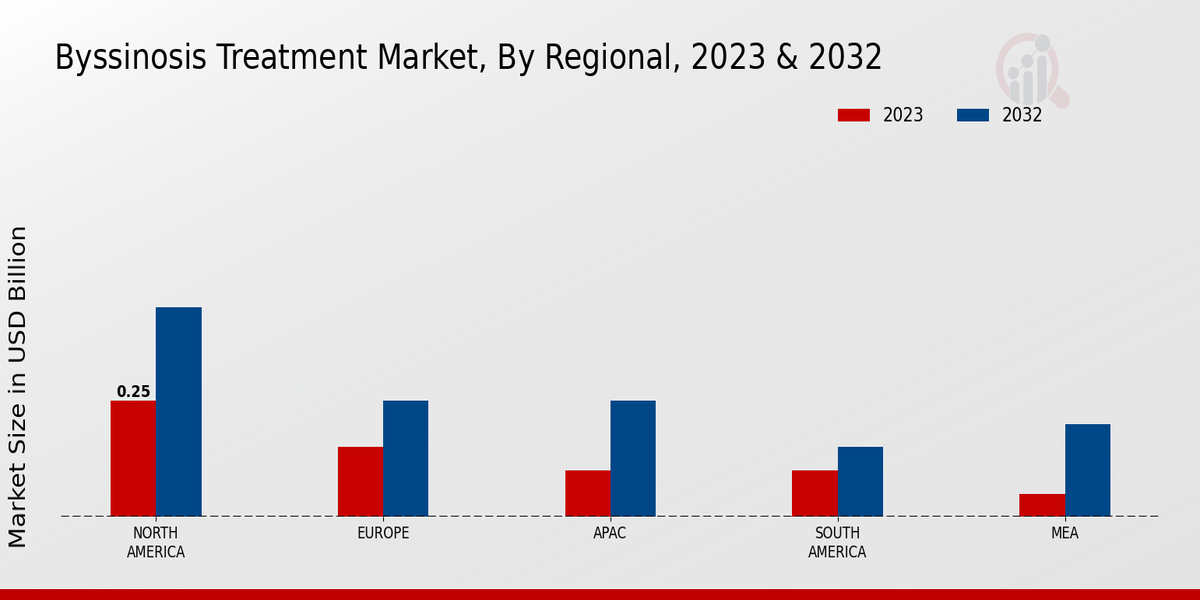 Byssinosis Treatment Market, By Regional, 2023 & 2032

2023 2032

Market Size in USD Billion

0.25

NORTH AMERICA

EUROPE

APAC

SOUTH AMERICA

MEA