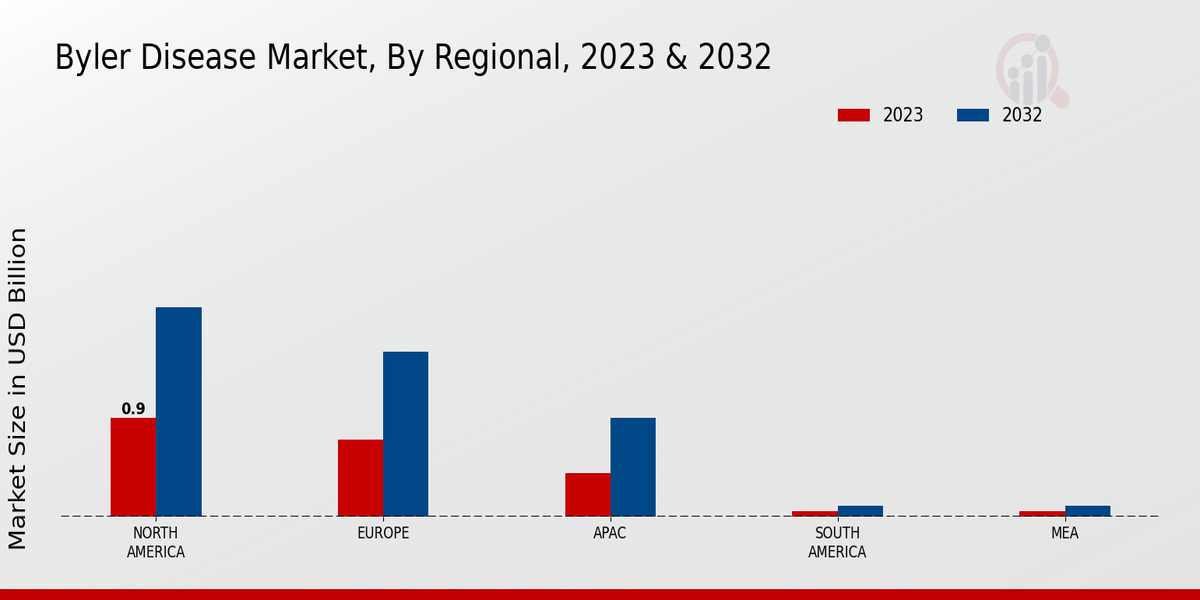 Byler Disease Market, By Regional, 2023 & 2032

2023
2032

Market Size in USD Billion

0.9

NORTH AMERICA
EUROPE
APAC
SOUTH AMERICA
MEA