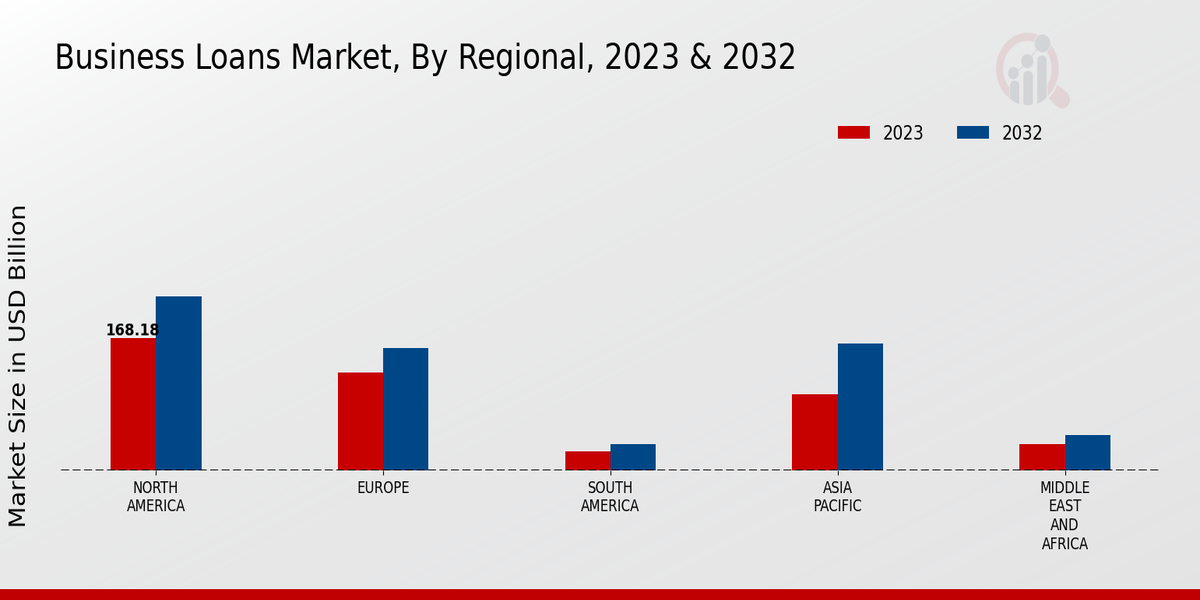 Business Loans Market, By Regional, 2023 & 2032

2023 2032

Market Size in USD Billion

168.18

NORTH AMERICA

EUROPE

SOUTH AMERICA

ASIA PACIFIC

MIDDLE EAST AND AFRICA