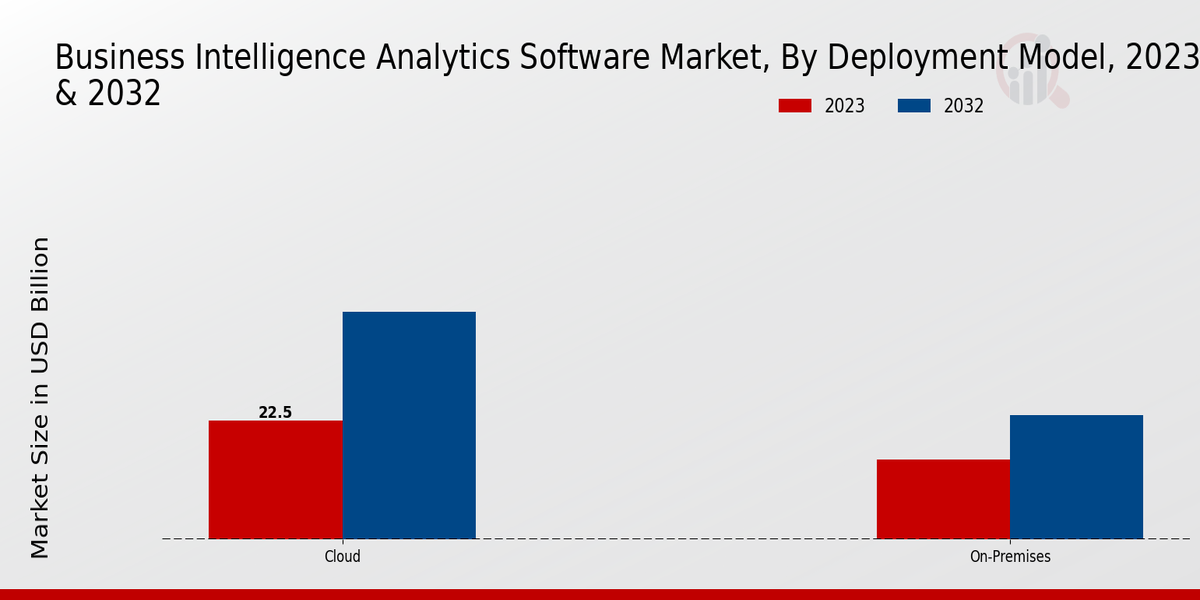 Business Intelligence Analytics Software Market, By Deployment Model, 2023 & 2032

2023
2032

Market Size in USD Billion

22.5

Cloud
On-Premises