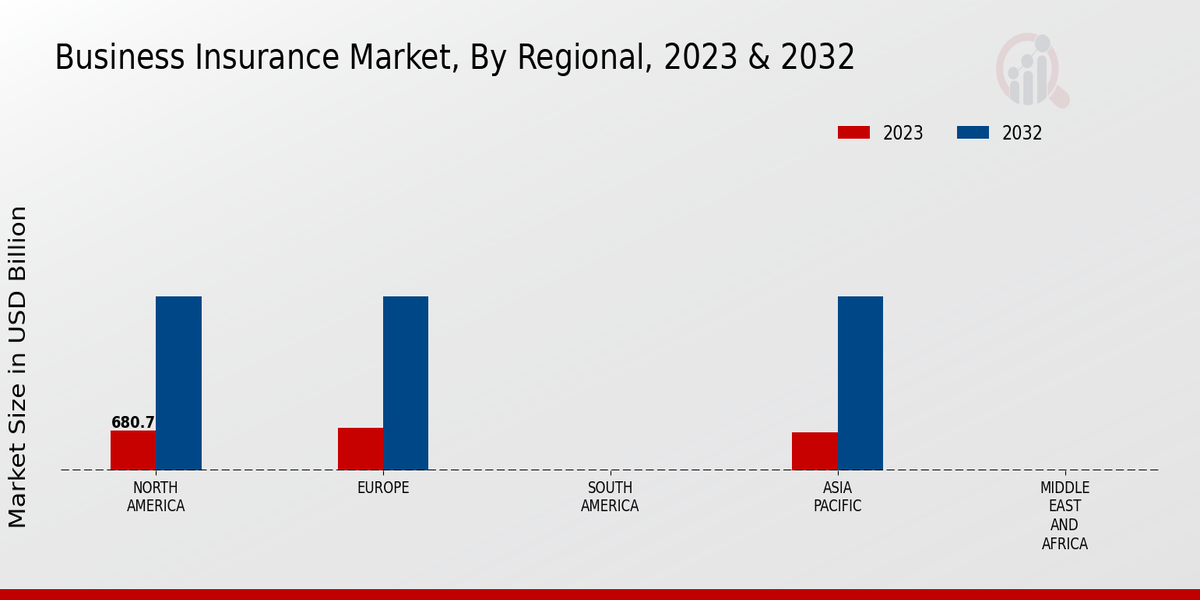 Business Insurance Market, By Regional, 2023 & 2032

2023
2032

Market Size in USD Billion

680.7

NORTH AMERICA
EUROPE
SOUTH AMERICA
ASIA PACIFIC
MIDDLE EAST AND AFRICA