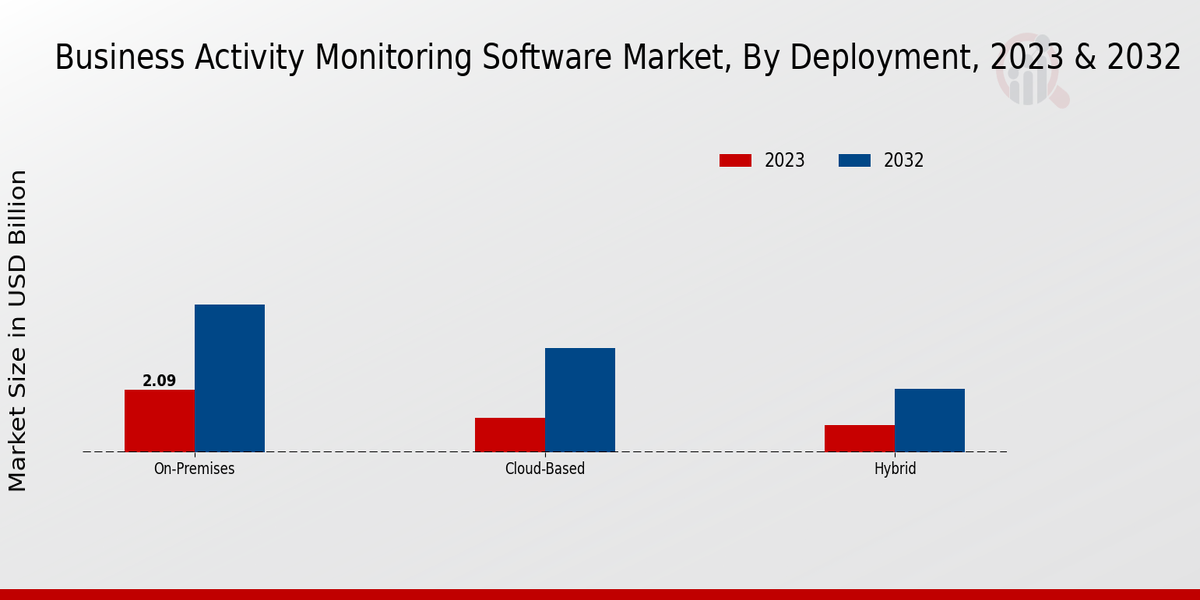 Business Activity Monitoring Software Market, By Deployment, 2023 & 2032

2023 2032

Market Size in USD Billion

2.09

On-Premises

Cloud-Based

Hybrid