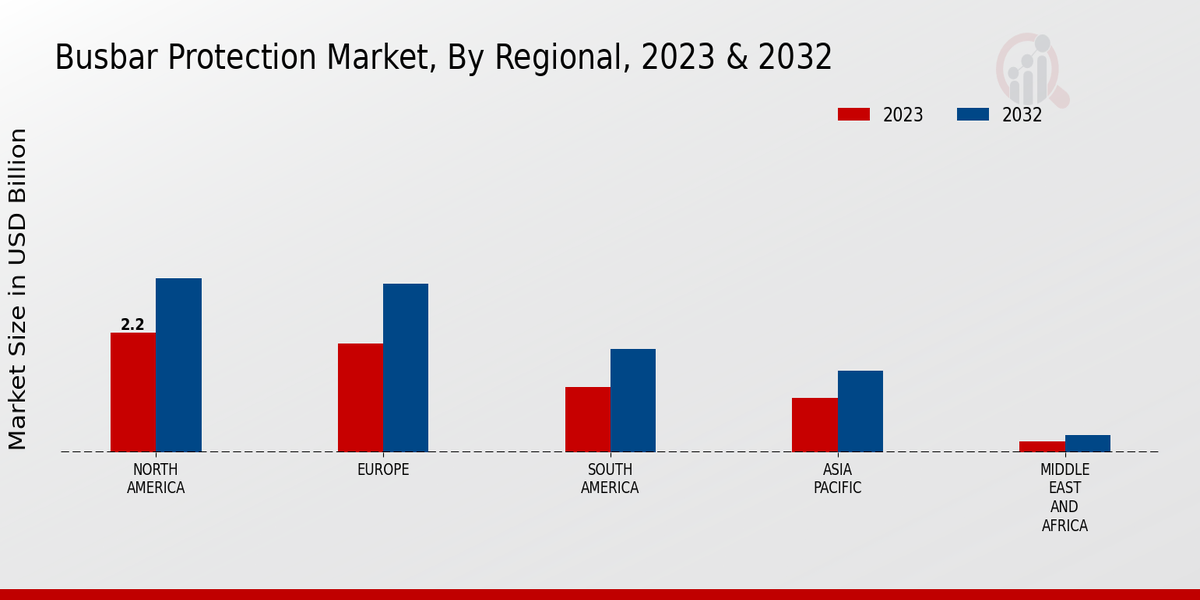 Busbar Protection Market, By Regional, 2023 & 2032

2023
2032

Market Size in USD Billion

2.2

NORTH AMERICA
EUROPE
SOUTH AMERICA
ASIA PACIFIC
MIDDLE EAST AND AFRICA