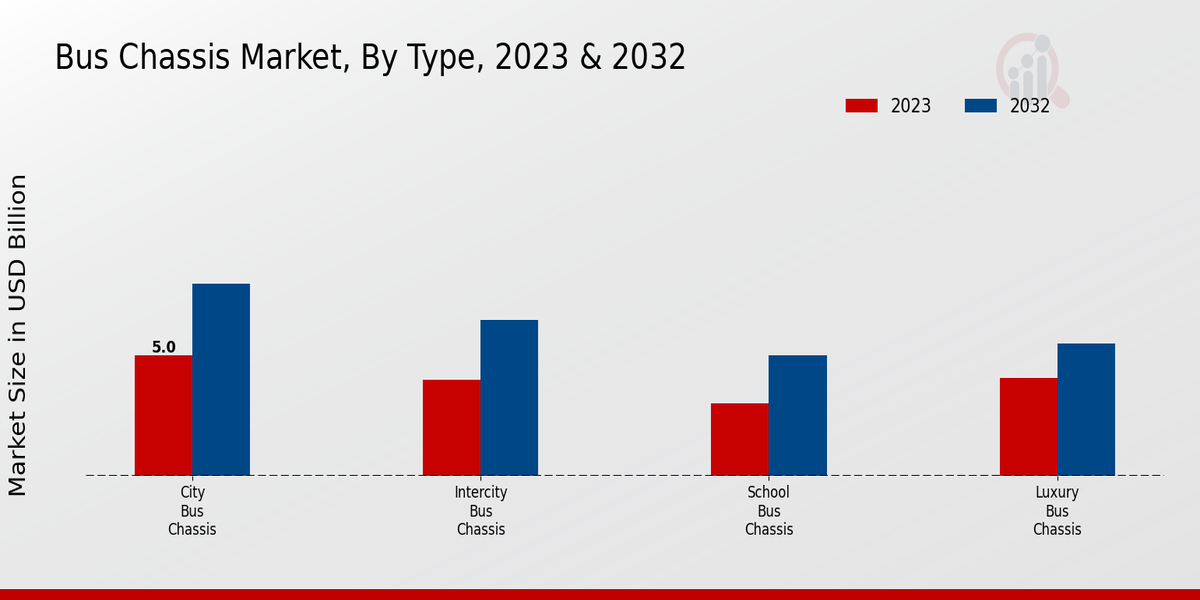 Bus Chassis Market, By Type, 2023 & 2032

2023
2032

Market Size in USD Billion

5.0

City Bus Chassis

Intercity Bus Chassis

School Bus Chassis

Luxury Bus Chassis