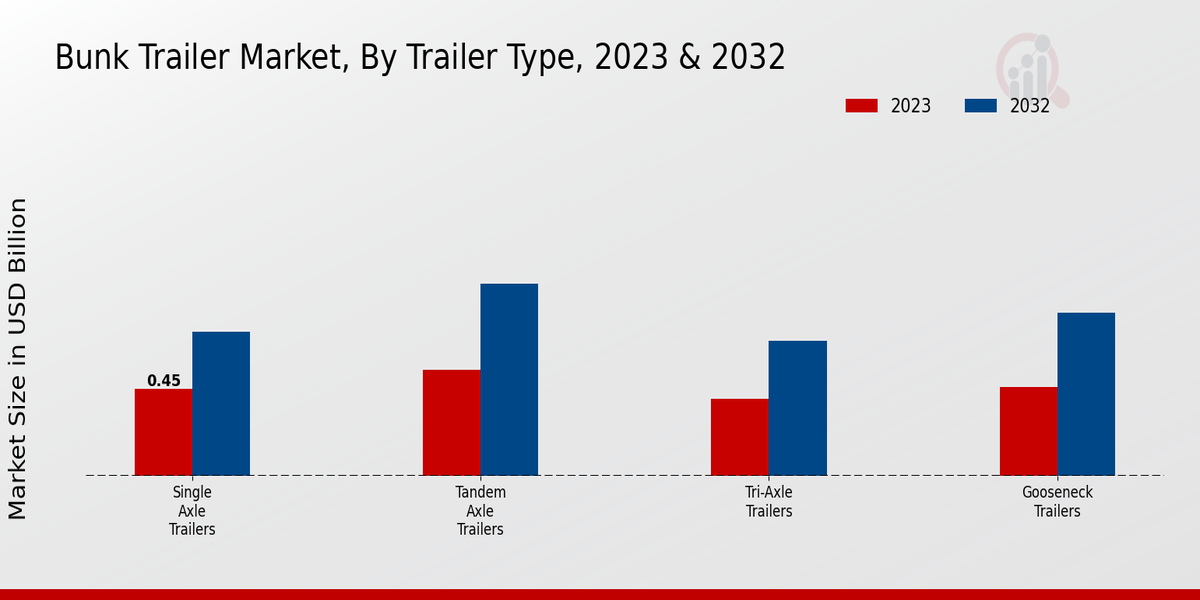 Bunk Trailer Market, By Trailer Type, 2023 & 2032

2023
2032

Market Size in USD Billion

0.45

Single Axle Trailers

Tandem Axle Trailers

Tri-Axle Trailers

Gooseneck Trailers