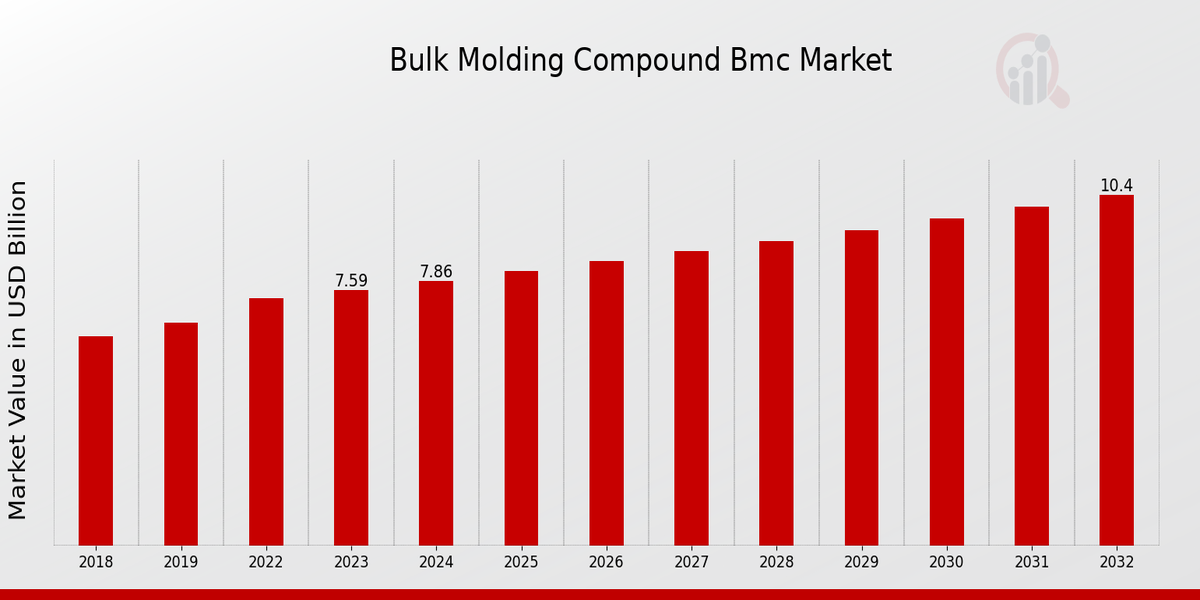 Bulk Molding Compound Bmc Market

Market Value in USD Billion

7.59
7.86
10.4

2018
2019
2022
2023
2024
2025
2026
2027
2028
2029
2030
2031
2032