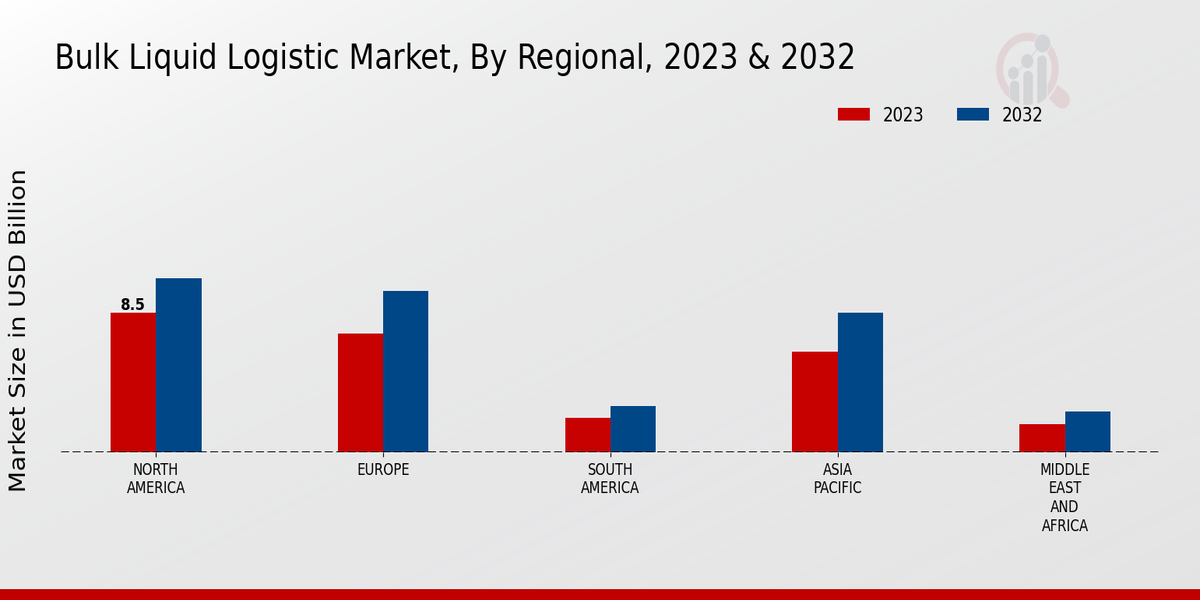 Bulk Liquid Logistic Market, By Regional, 2023 & 2032

2023
2032

Market Size in USD Billion

8.5

NORTH AMERICA

EUROPE

SOUTH AMERICA

ASIA PACIFIC

MIDDLE EAST AND AFRICA