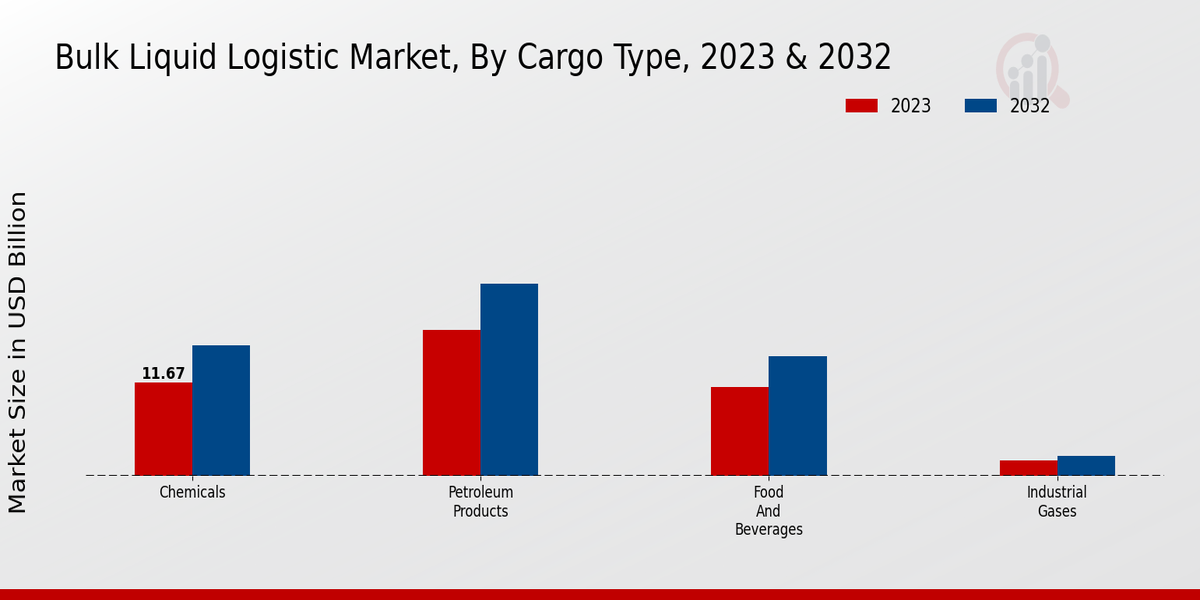 Bulk Liquid Logistic Market, By Cargo Type, 2023 & 2032

2023
2032

Market Size in USD Billion

11.67

Chemicals

Petroleum Products

Food And Beverages

Industrial Gases