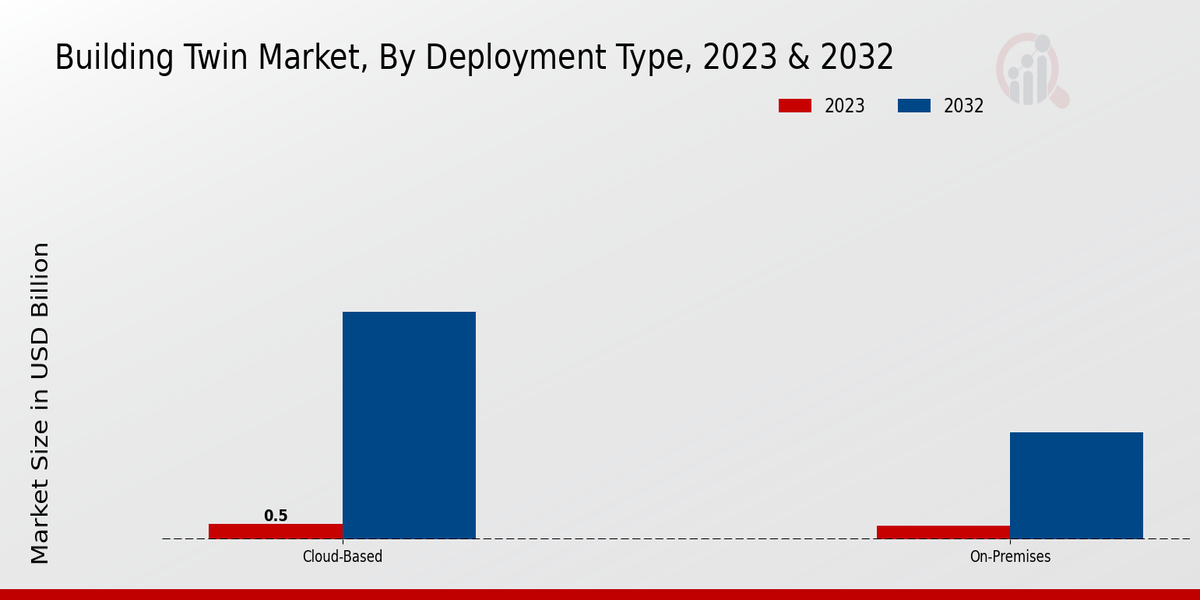 Building Twin Market, By Deployment Type, 2023 & 2032

2023
2032

Market Size in USD Billion

0.5

Cloud-Based
On-Premises