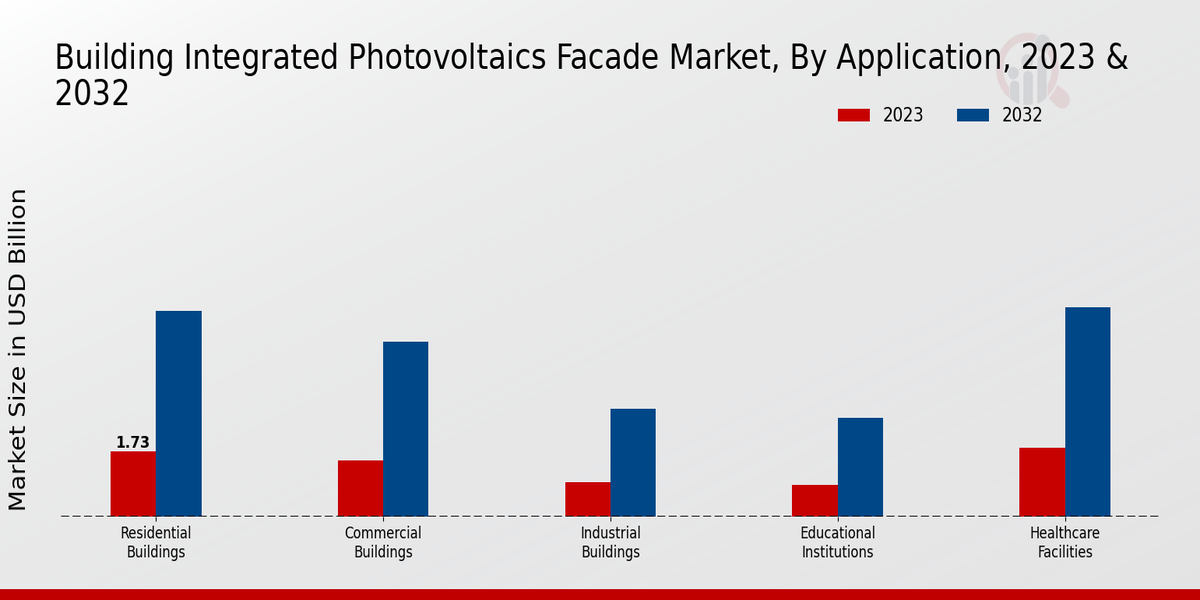 Building Integrated Photovoltaics Facade Market, By Application, 2023 & 2032

2023
2032

Market Size in USD Billion

1.73

Residential Buildings
Commercial Buildings
Industrial Buildings
Educational Institutions
Healthcare Facilities