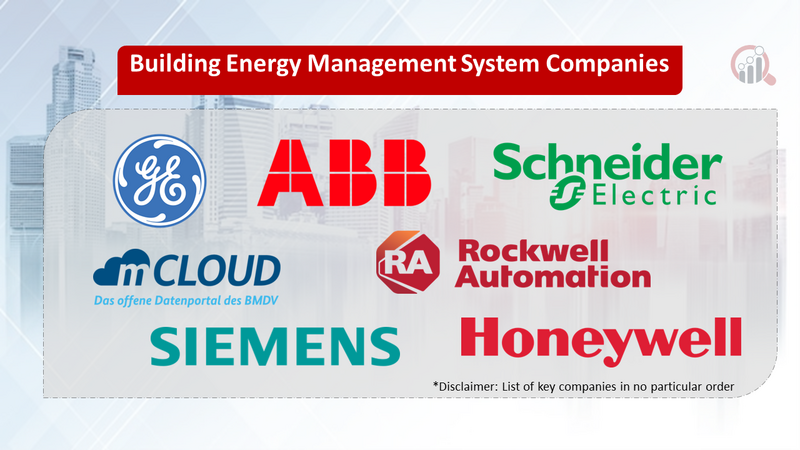 Building Energy Management System Companies

GE

ABB

Schneider Electric

mCLOUD
Das offene Datenportal des BMDV

RA Rockwell Automation

SIEMENS

Honeywell

*Disclaimer: List of key companies in no particular order