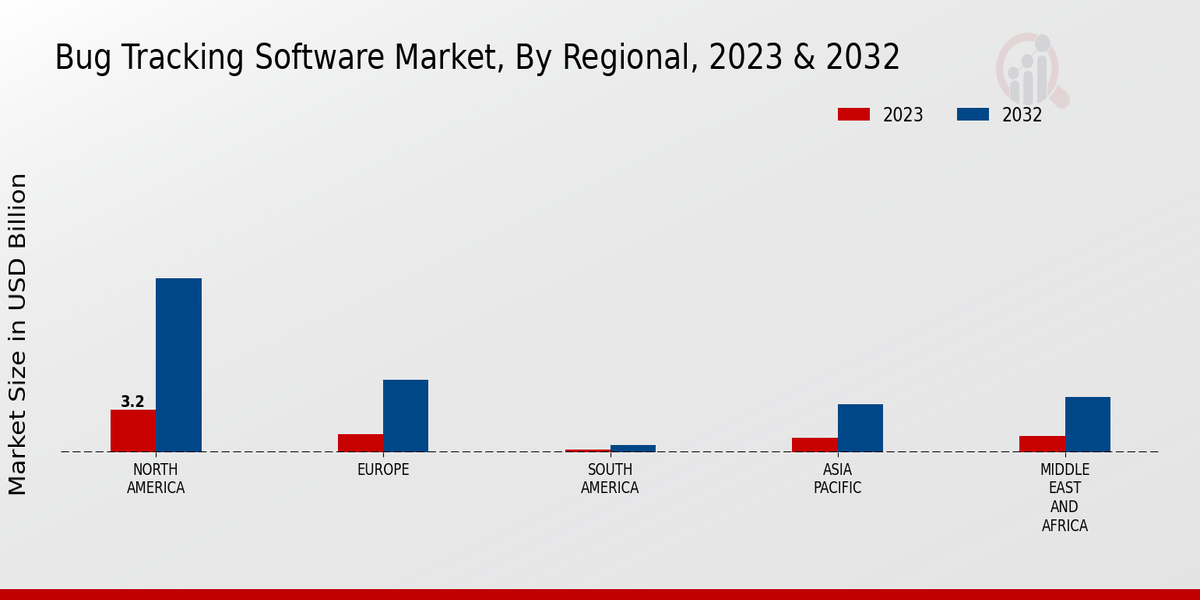 Bug Tracking Software Market, By Regional, 2023 & 2032

2023
2032

Market Size in USD Billion

3.2

NORTH AMERICA
EUROPE
SOUTH AMERICA
ASIA PACIFIC
MIDDLE EAST AND AFRICA