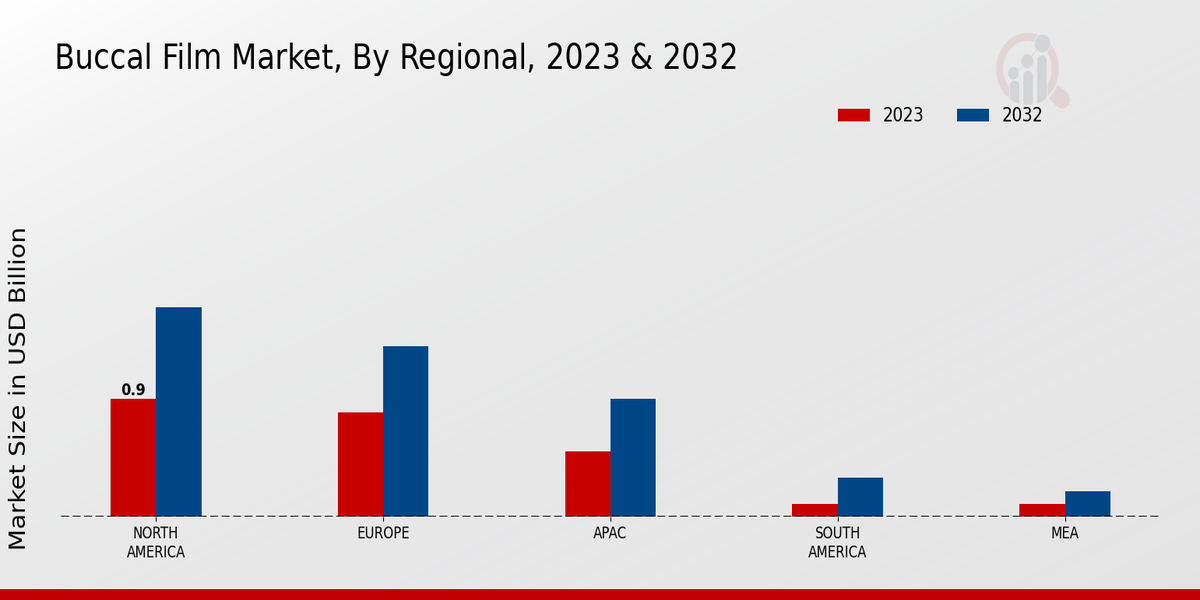 Buccal Film Market, By Regional, 2023 & 2032

2023 2032

Market Size in USD Billion

0.9

NORTH AMERICA

EUROPE

APAC

SOUTH AMERICA

MEA