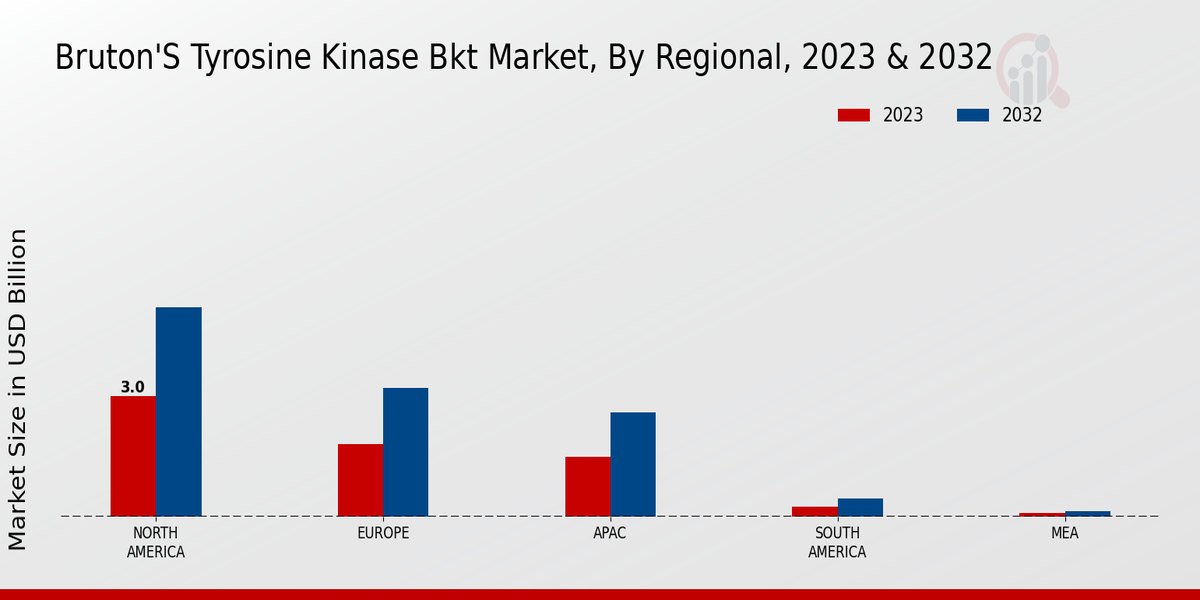 Bruton'S Tyrosine Kinase Bkt Market, By Regional, 2023 & 2032

2023 2032

Market Size in USD Billion

3.0

NORTH AMERICA

EUROPE

APAC

SOUTH AMERICA

MEA