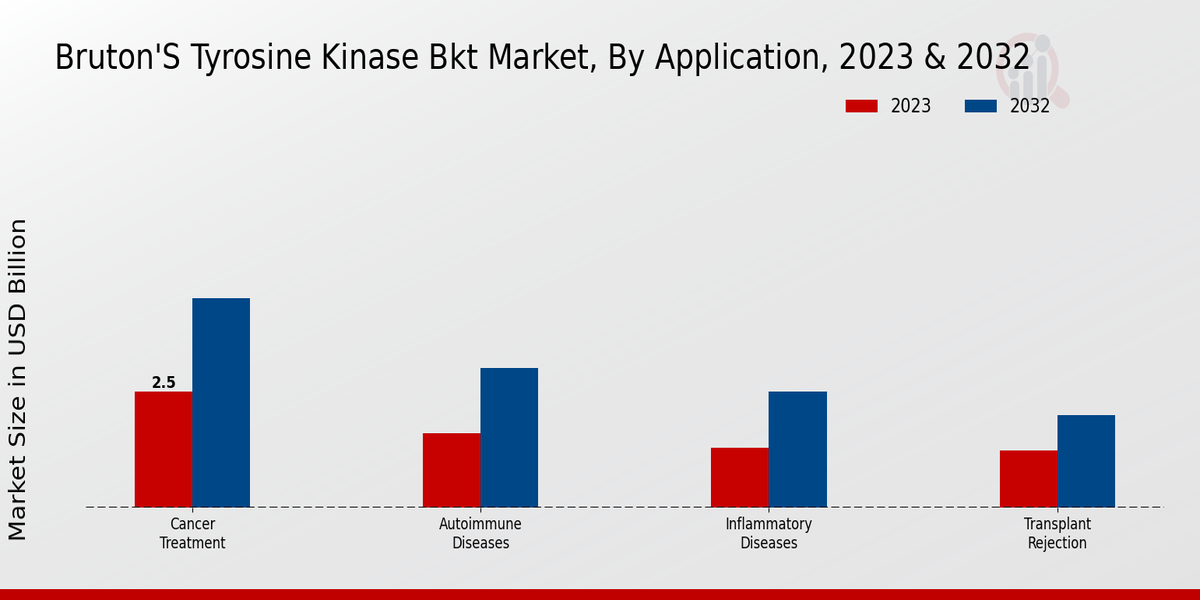 Bruton'S Tyrosine Kinase Bkt Market, By Application, 2023 & 2032

2023
2032

Market Size in USD Billion

2.5

Cancer Treatment
Autoimmune Diseases
Inflammatory Diseases
Transplant Rejection