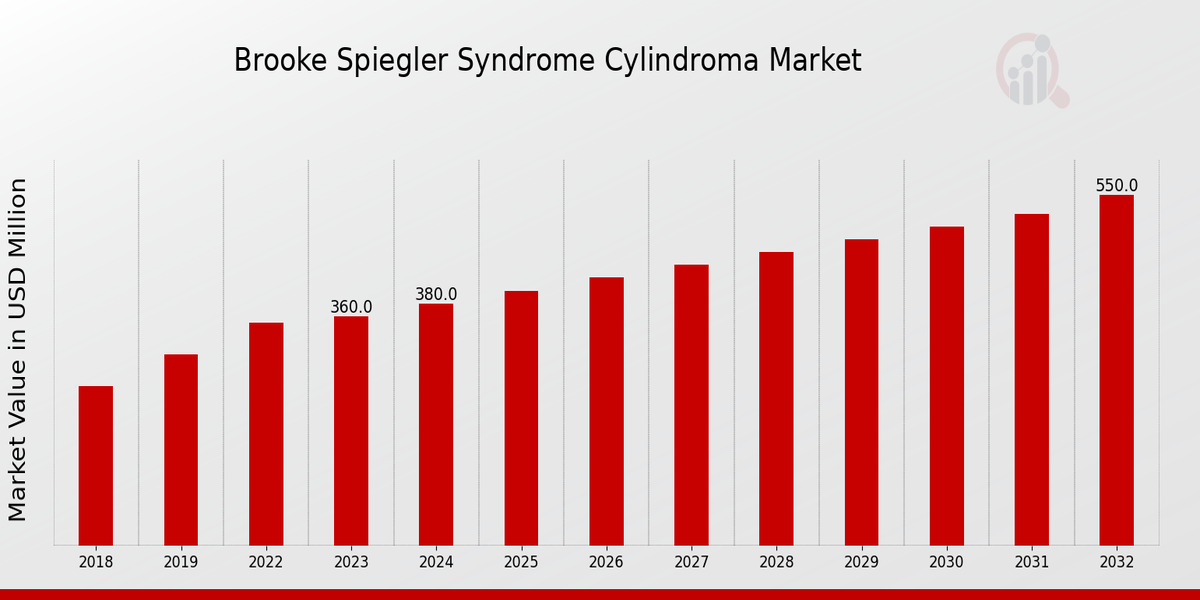 Brooke Spiegler Syndrome Cylindroma Market

Market Value in USD Million

360.0
380.0
550.0

2018
2019
2022
2023
2024
2025
2026
2027
2028
2029
2030
2031
2032