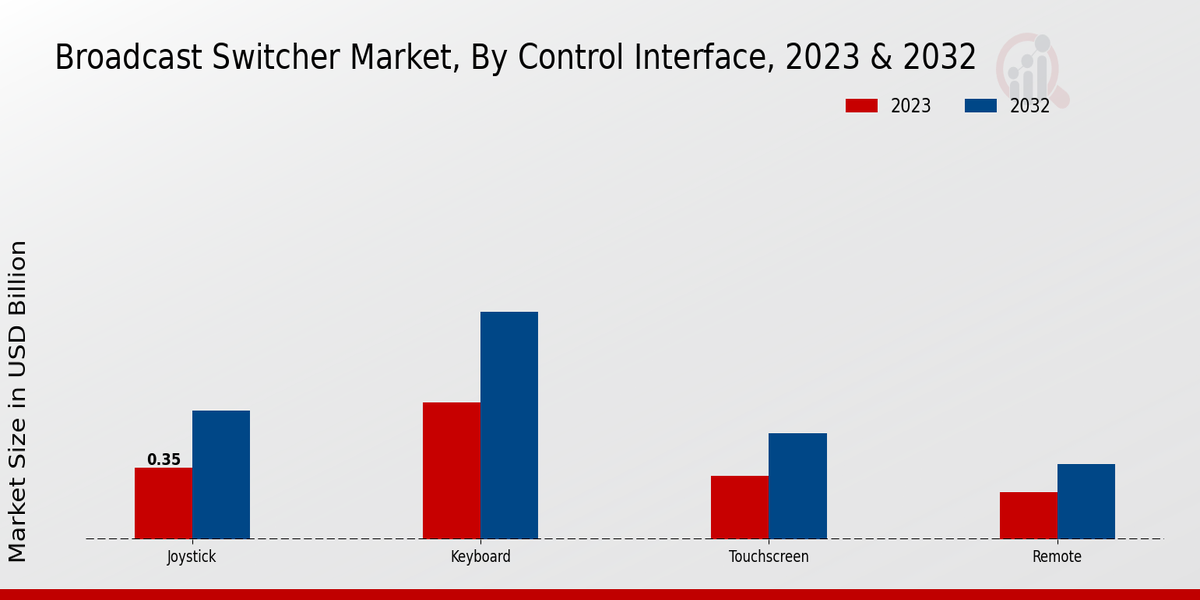 Broadcast Switcher Market, By Control Interface, 2023 & 2032

2023
2032

Market Size in USD Billion

0.35

Joystick
Keyboard
Touchscreen
Remote