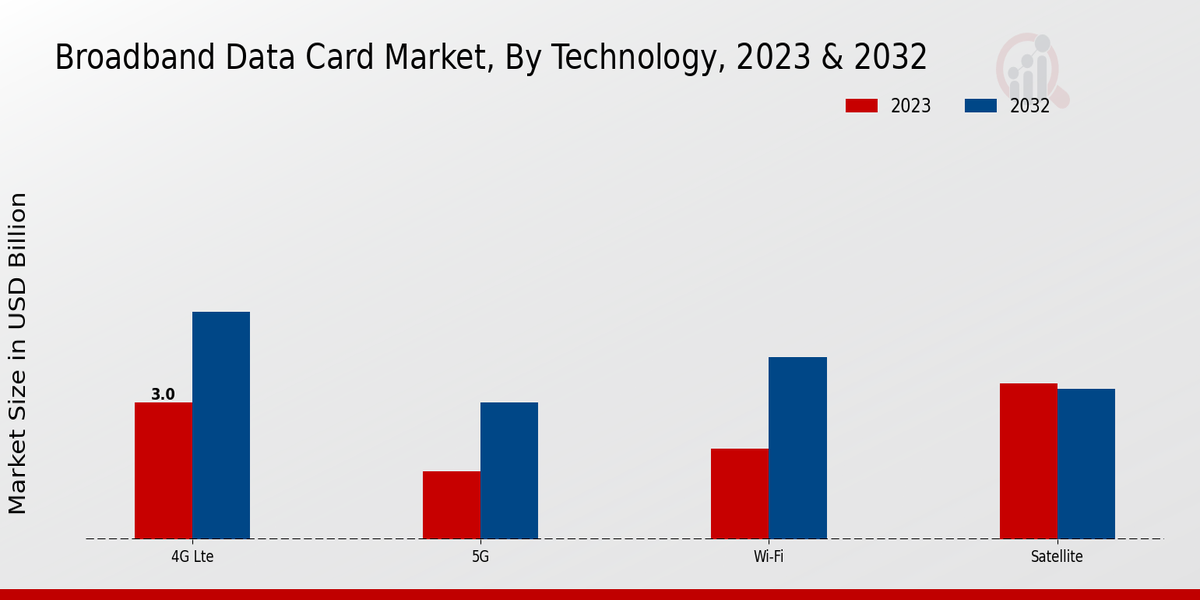 Broadband Data Card Market, By Technology, 2023 & 2032

2023
2032

Market Size in USD Billion

3.0

4G Lte
5G
Wi-Fi
Satellite