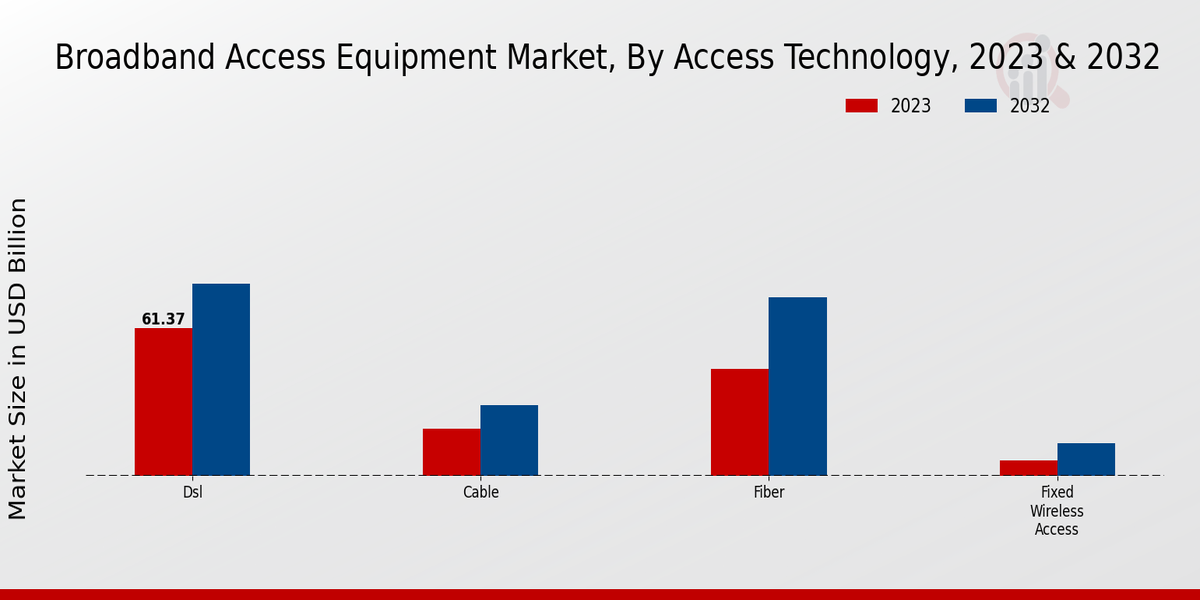 Broadband Access Equipment Market, By Access Technology, 2023 & 2032

2023
2032

Market Size in USD Billion

61.37

Dsl
Cable
Fiber
Fixed Wireless Access