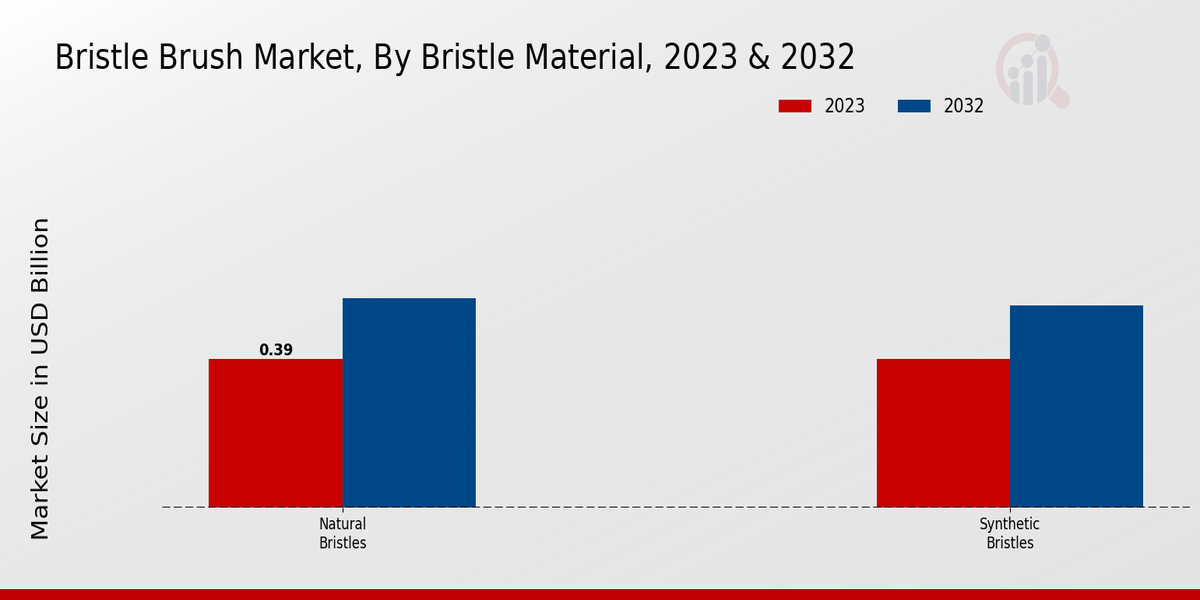 Bristle Brush Market, By Bristle Material, 2023 & 2032

2023
2032

Market Size in USD Billion

0.39

Natural Bristles

Synthetic Bristles