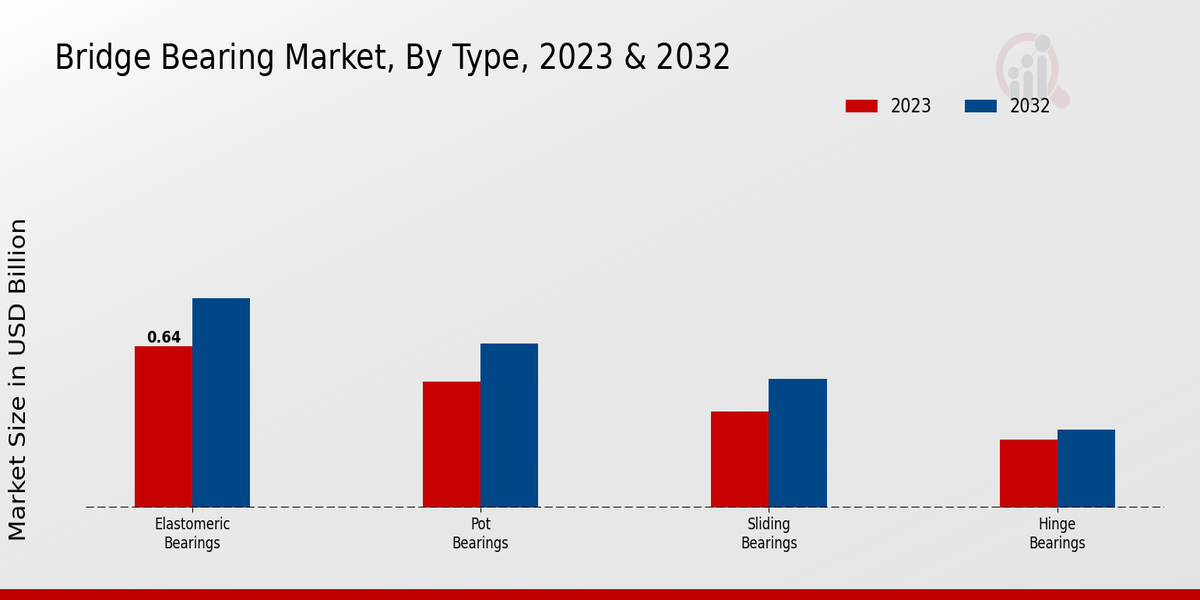 Bridge Bearing Market, By Type, 2023 & 2032

2023
2032

Market Size in USD Billion

0.64

Elastomeric Bearings

Pot Bearings

Sliding Bearings

Hinge Bearings