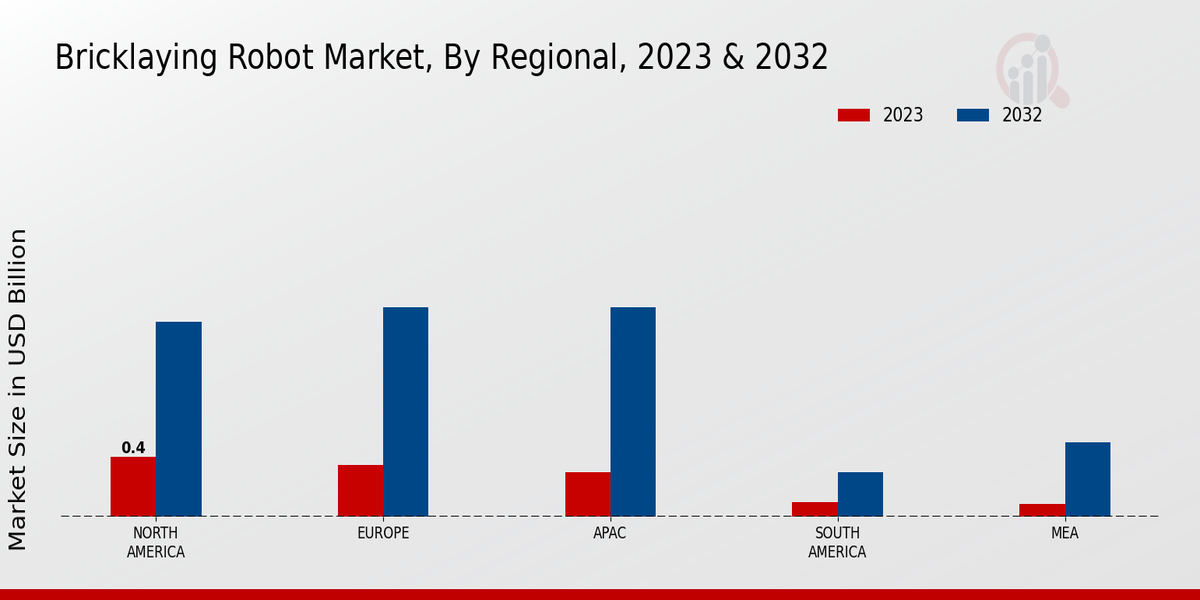 Bricklaying Robot Market, By Regional, 2023 & 2032

2023
2032

Market Size in USD Billion

0.4

NORTH AMERICA
EUROPE
APAC
SOUTH AMERICA
MEA