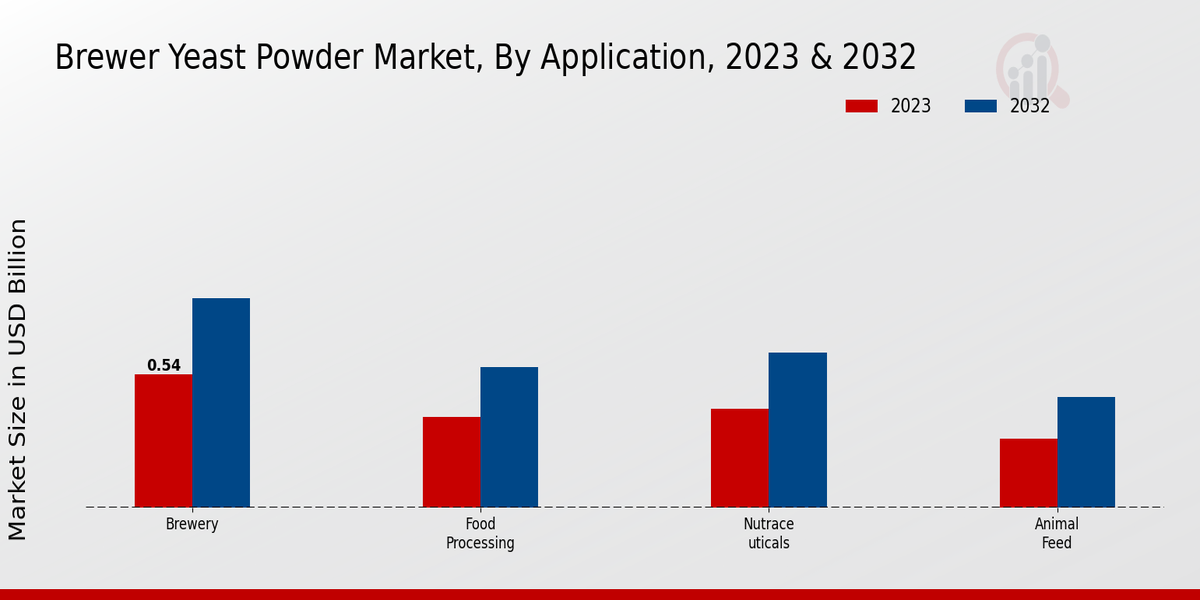 Brewer Yeast Powder Market, By Application, 2023 & 2032

2023
2032

Market Size in USD Billion

0.54

Brewery

Food Processing

Nutrace uticals

Animal Feed