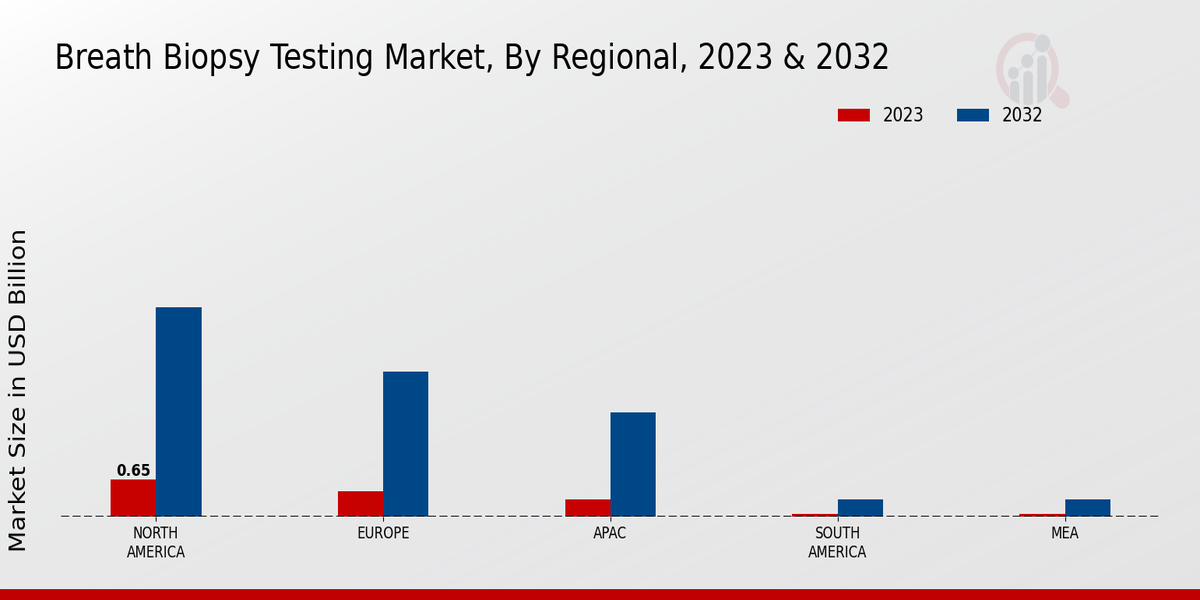 Breath Biopsy Testing Market, By Regional, 2023 & 2032

2023
2032

Market Size in USD Billion

0.65

NORTH AMERICA
EUROPE
APAC
SOUTH AMERICA
MEA