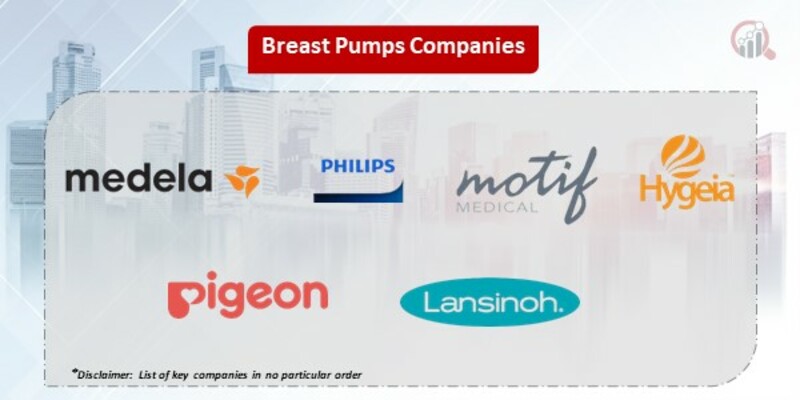 Breast Pumps Companies

medela

PHILIPS

motif MEDICAL

Hygeia

pigeon

Lansinoh.

*Disclaimer: List of key companies in no particular order