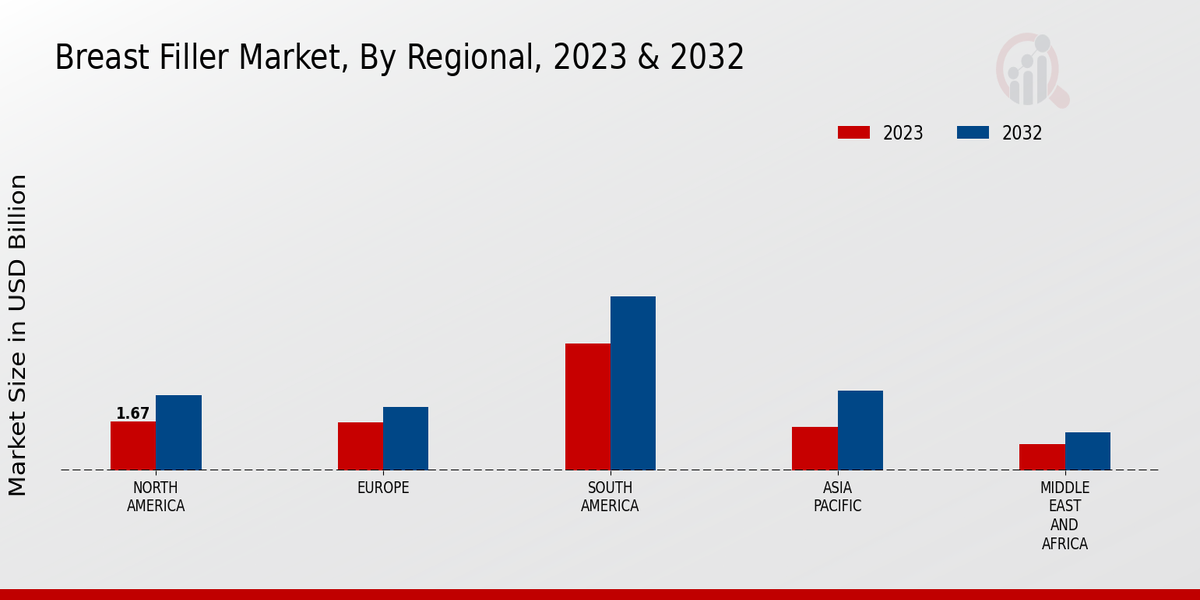 Breast Filler Market, By Regional, 2023 & 2032

2023
2032

Market Size in USD Billion

1.67

NORTH AMERICA
EUROPE
SOUTH AMERICA
ASIA PACIFIC
MIDDLE EAST AND AFRICA