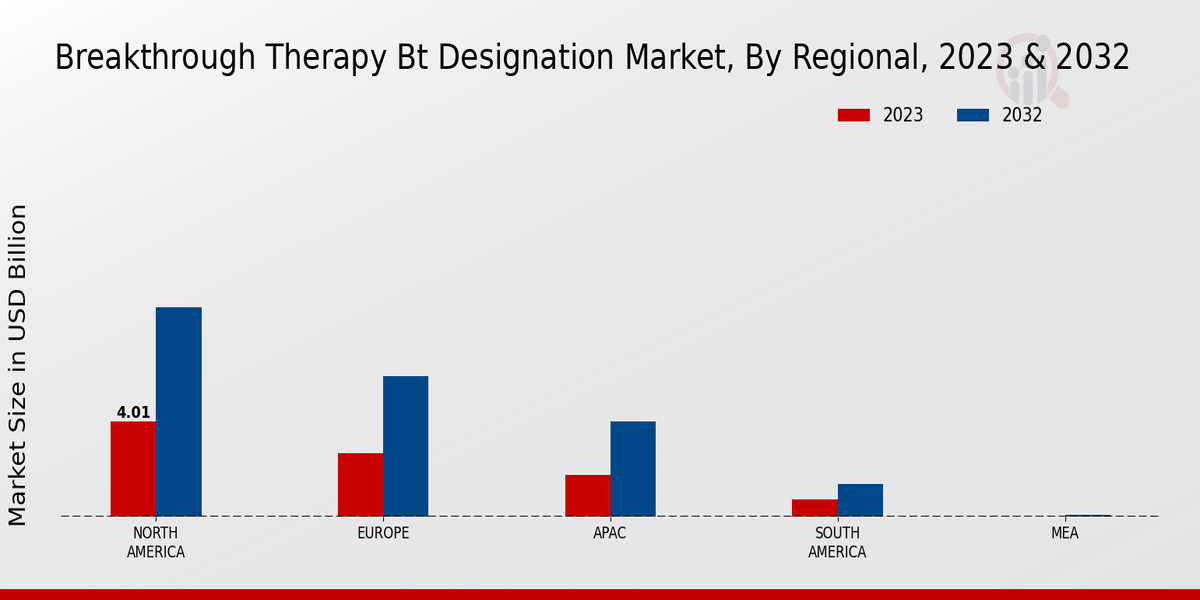 Breakthrough Therapy Bt Designation Market, By Regional, 2023 & 2032

2023
2032

Market Size in USD Billion

4.01

NORTH AMERICA
EUROPE
APAC
SOUTH AMERICA
MEA