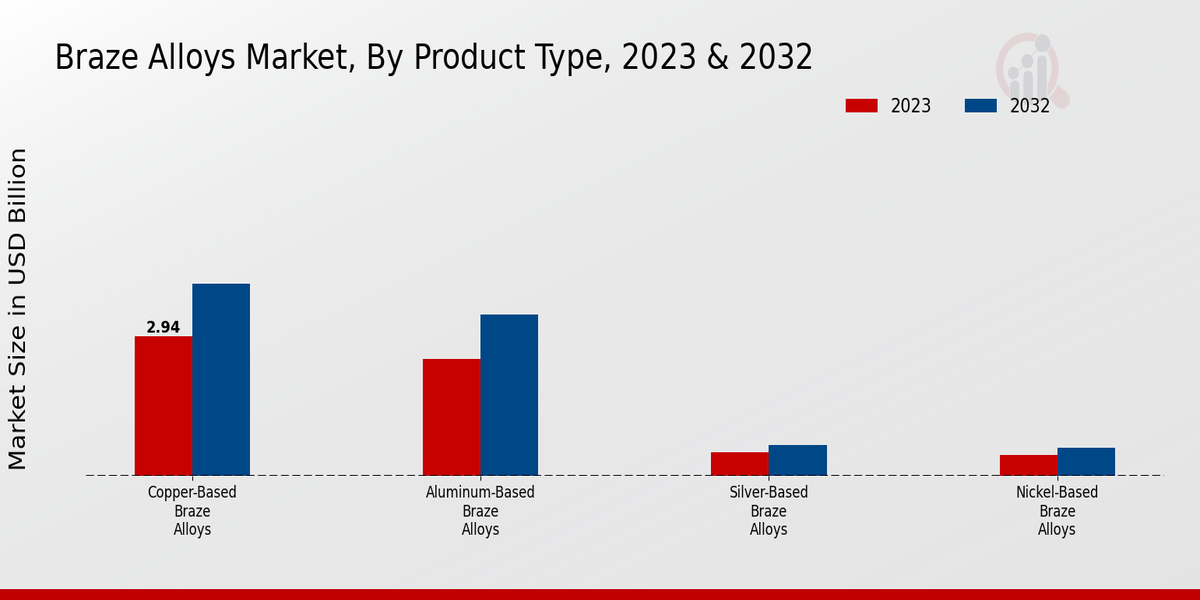 Braze Alloys Market, By Product Type, 2023 & 2032

2023
2032

Market Size in USD Billion

2.94

Copper-Based Braze Alloys

Aluminum-Based Braze Alloys

Silver-Based Braze Alloys

Nickel-Based Braze Alloys