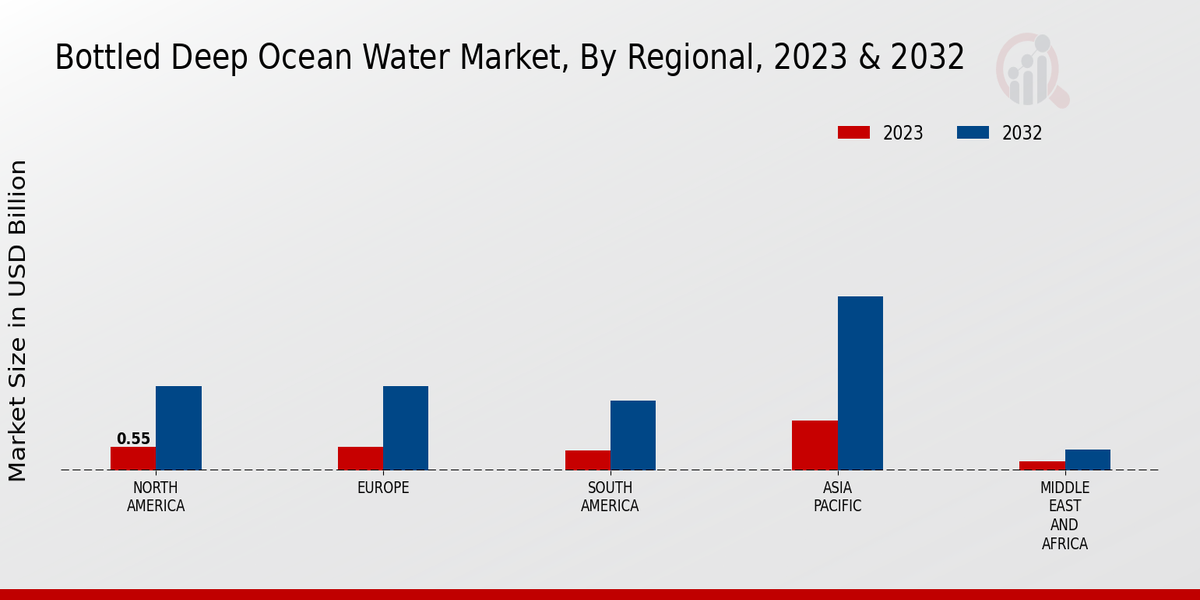 Bottled Deep Ocean Water Market, By Regional, 2023 & 2032

2023
2032

Market Size in USD Billion

0.55

NORTH AMERICA
EUROPE
SOUTH AMERICA
ASIA PACIFIC
MIDDLE EAST AND AFRICA