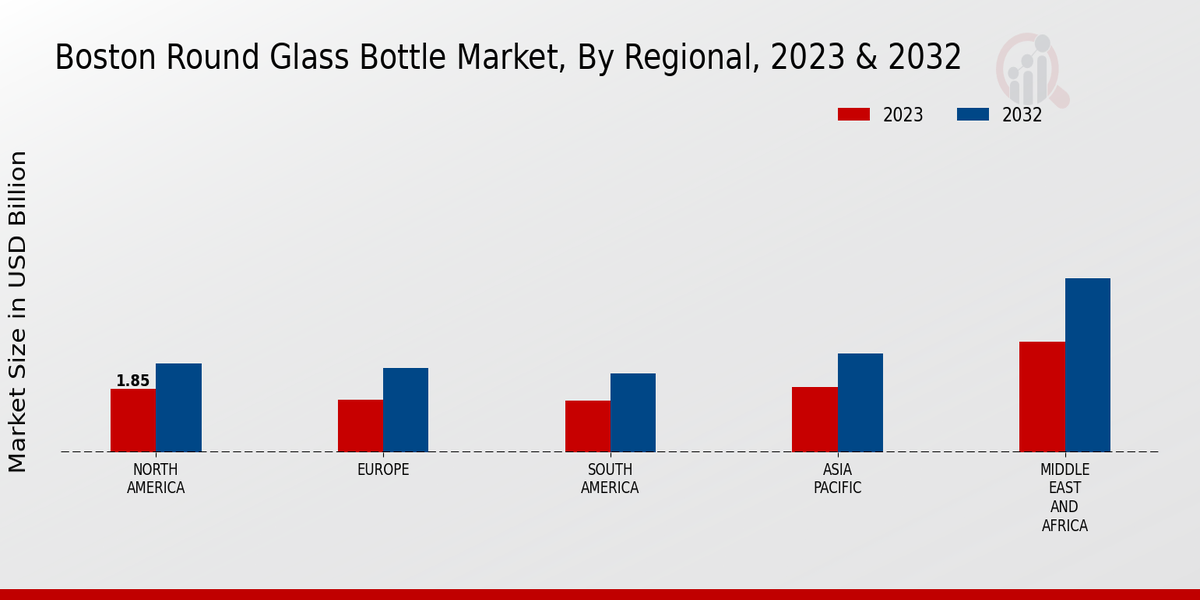 Boston Round Glass Bottle Market, By Regional, 2023 & 2032

2023 2032

Market Size in USD Billion

1.85

NORTH AMERICA

EUROPE

SOUTH AMERICA

ASIA PACIFIC

MIDDLE EAST AND AFRICA