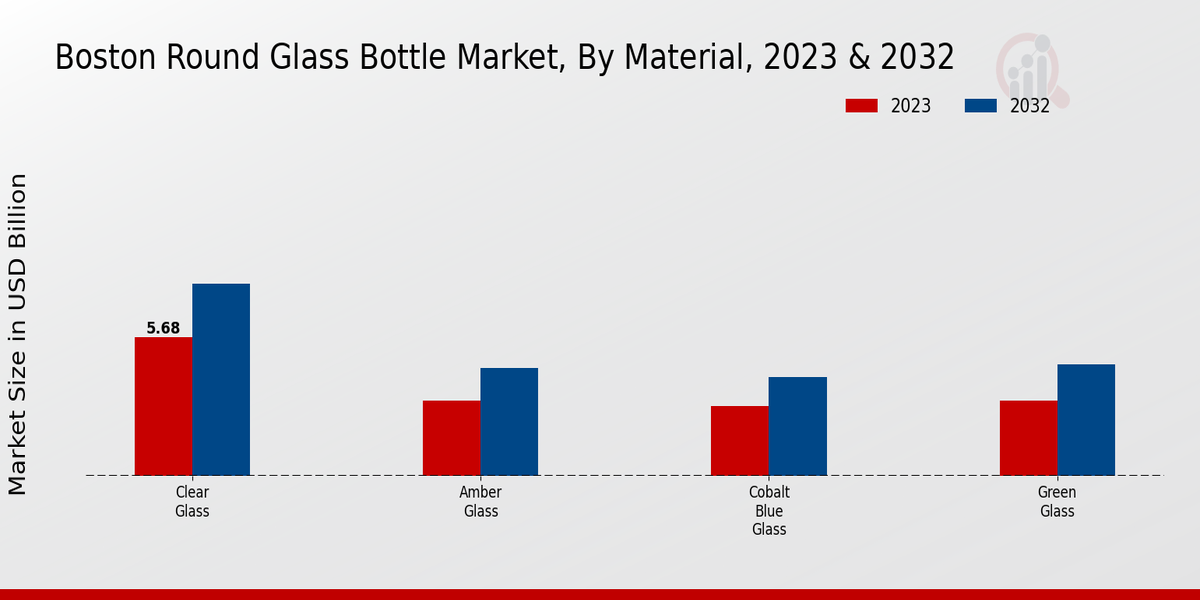 Boston Round Glass Bottle Market, By Material, 2023 & 2032

2023
2032

Market Size in USD Billion

5.68

Clear Glass

Amber Glass

Cobalt Blue Glass

Green Glass