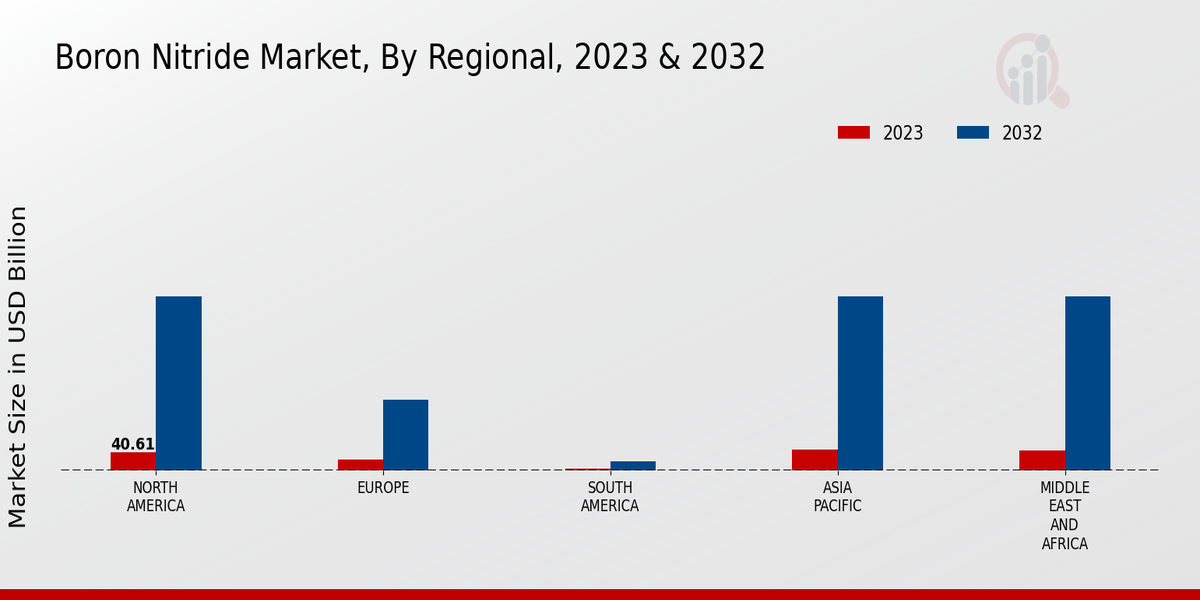 Boron Nitride Market, By Regional, 2023 & 2032

2023
2032

Market Size in USD Billion

40.61

NORTH AMERICA
EUROPE
SOUTH AMERICA
ASIA PACIFIC
MIDDLE EAST AND AFRICA