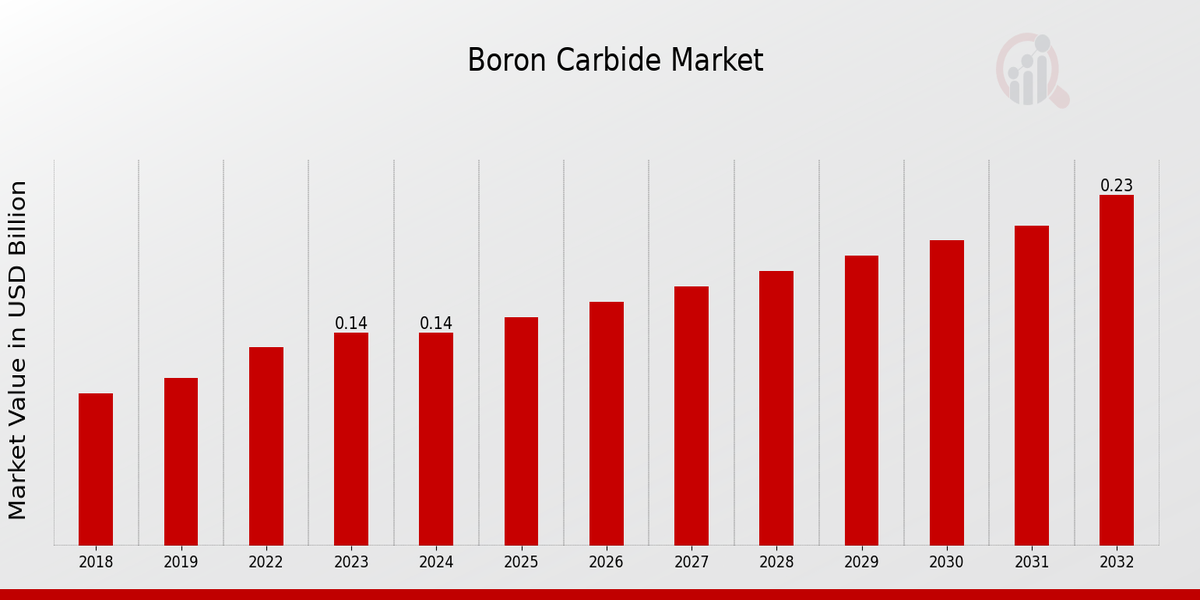 Boron Carbide Market

Market Value in USD Billion

0.14
0.14
0.23

2018
2019
2022
2023
2024
2025
2026
2027
2028
2029
2030
2031
2032