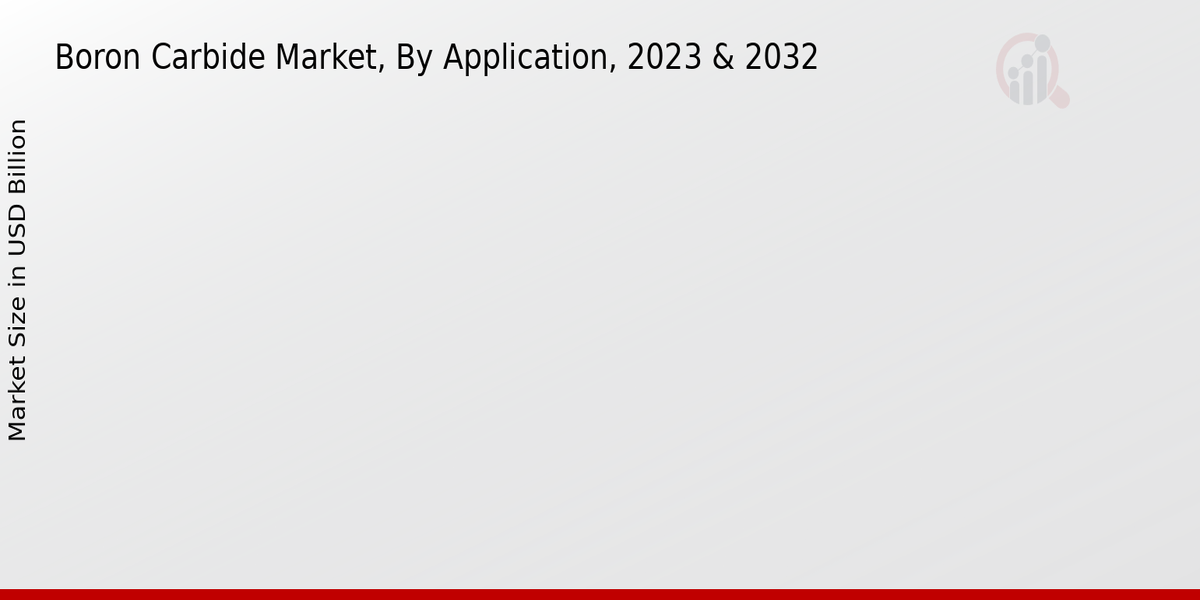 Boron Carbide Market, By Application, 2023 & 2032

Market Size in USD Billion